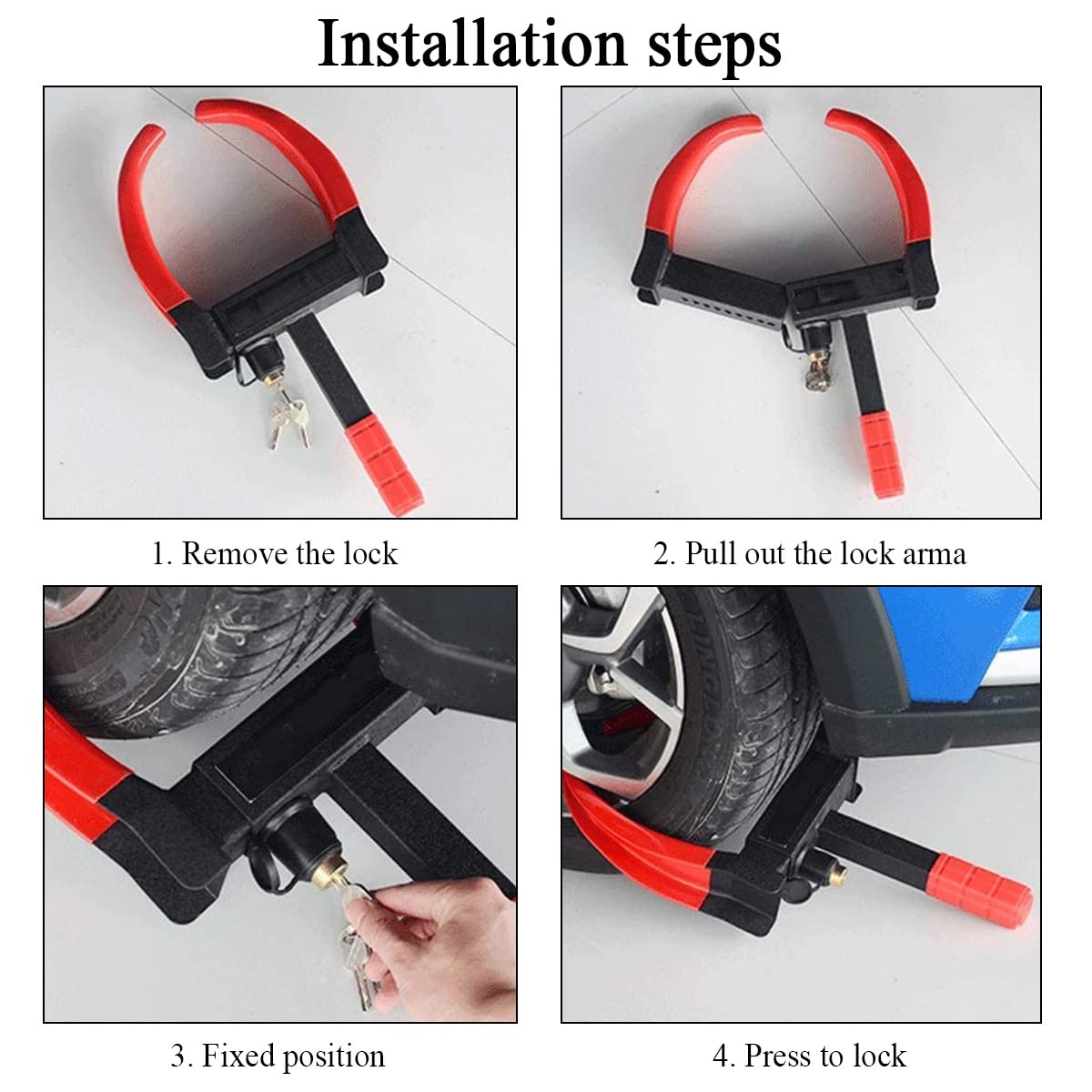 Installation steps

1. Remove the lock

2. Pull out the lock arma

3. Fixed position

4. Press to lock