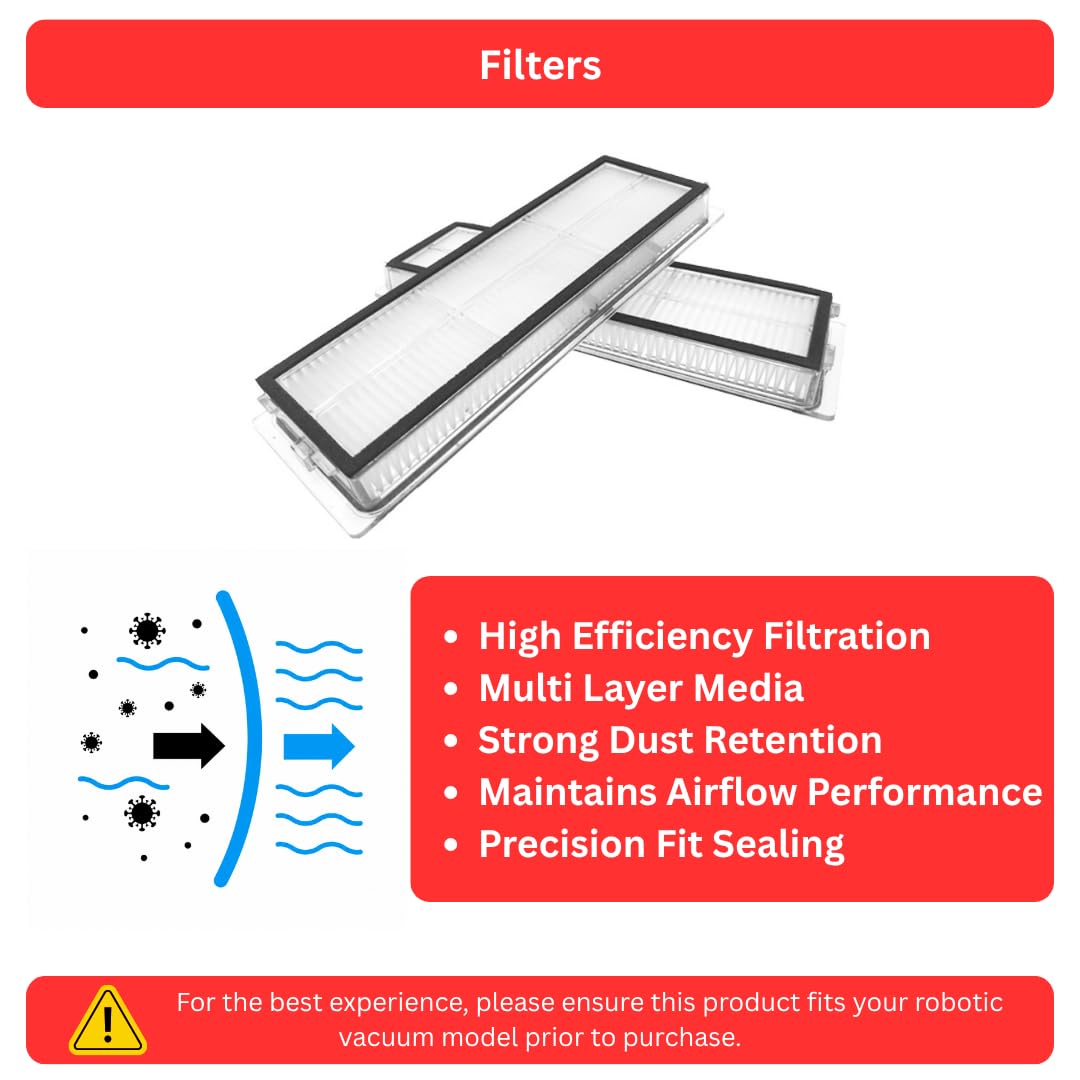 Filters

• High Efficiency Filtration
• Multi Layer Media
• Strong Dust Retention
• Maintains Airflow Performance
• Precision Fit Sealing

For the best experience, please ensure this product fits your robotic vacuum model prior to purchase.