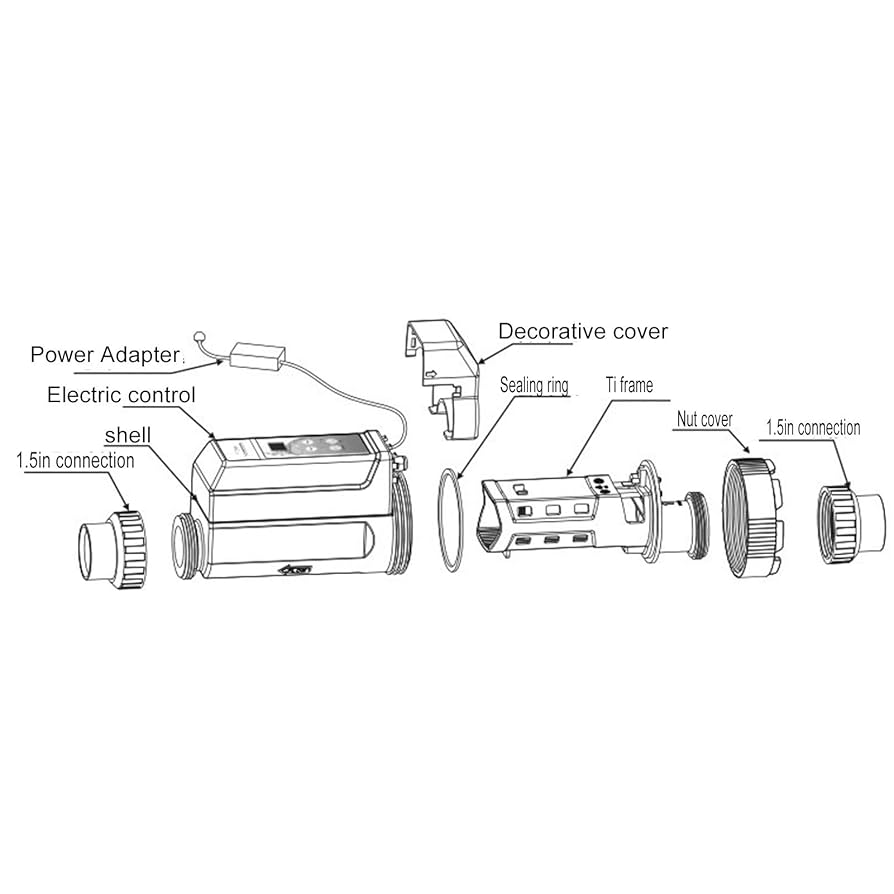 Power Adapter
Electric control
shell
1.5in connection
Decorative cover
Sealing ring
Ti frame
Nut cover
1.5in connection