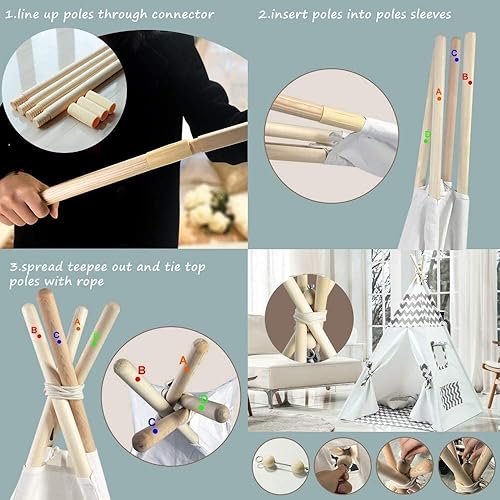 1.line up poles through connector

2.insert poles into poles sleeves

C
B
A
D

3.spread teepee out and tie top poles with rope

B
C
A
D

B
A
D
C