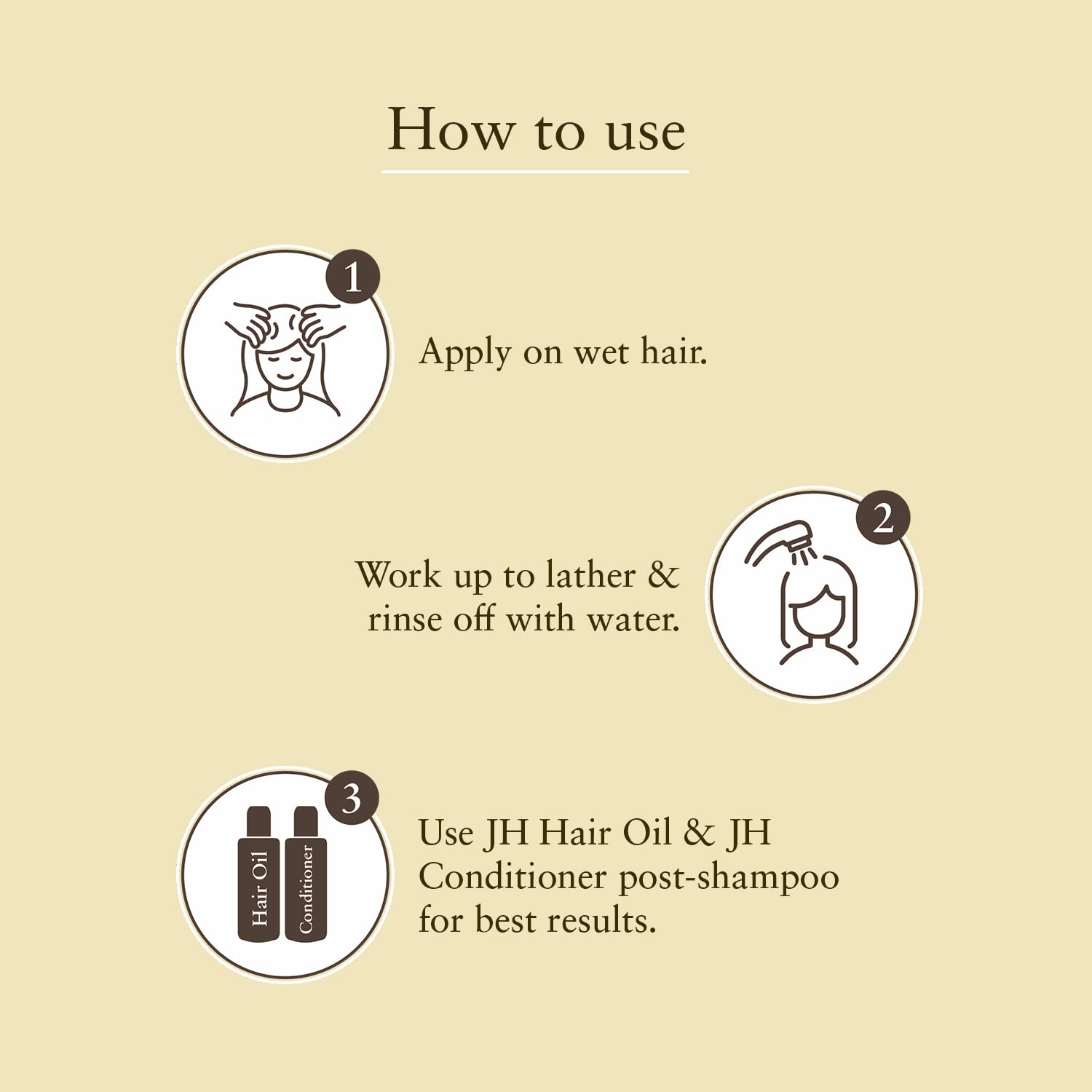 How to use

1

Apply on wet hair.

2

Work up to lather & rinse off with water.

3

Hair Oil

Conditioner

Use JH Hair Oil & JH Conditioner post-shampoo for best results.