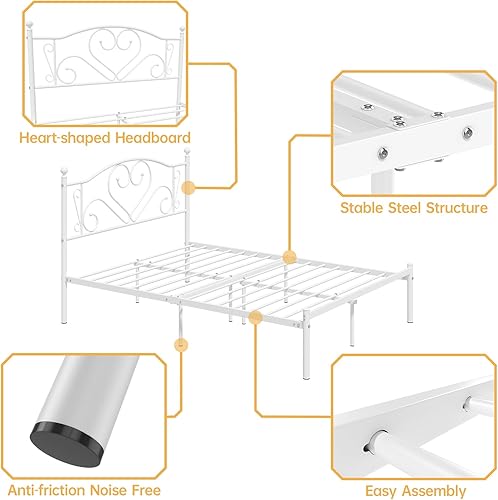 Heart-shaped Headboard

Stable Steel Structure

Anti-friction Noise Free

Easy Assembly