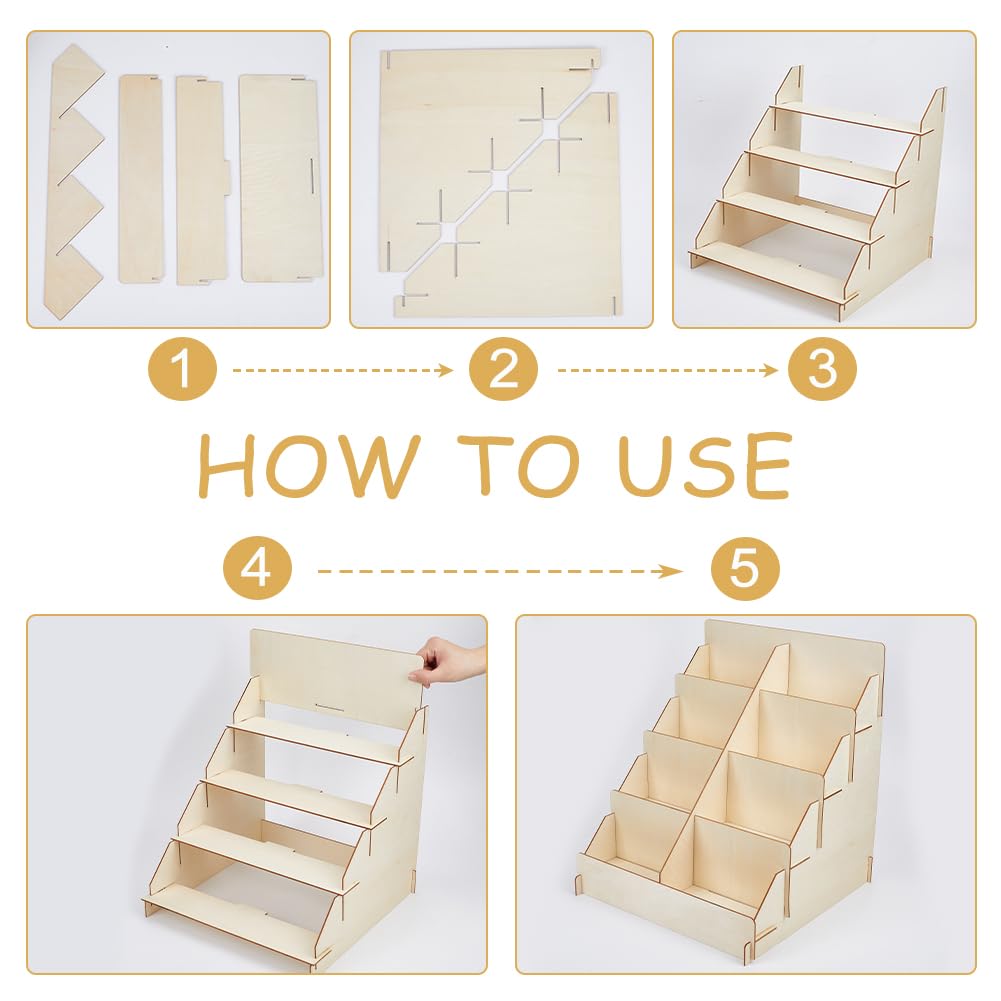 1
2
3
HOW TO USE
4
5