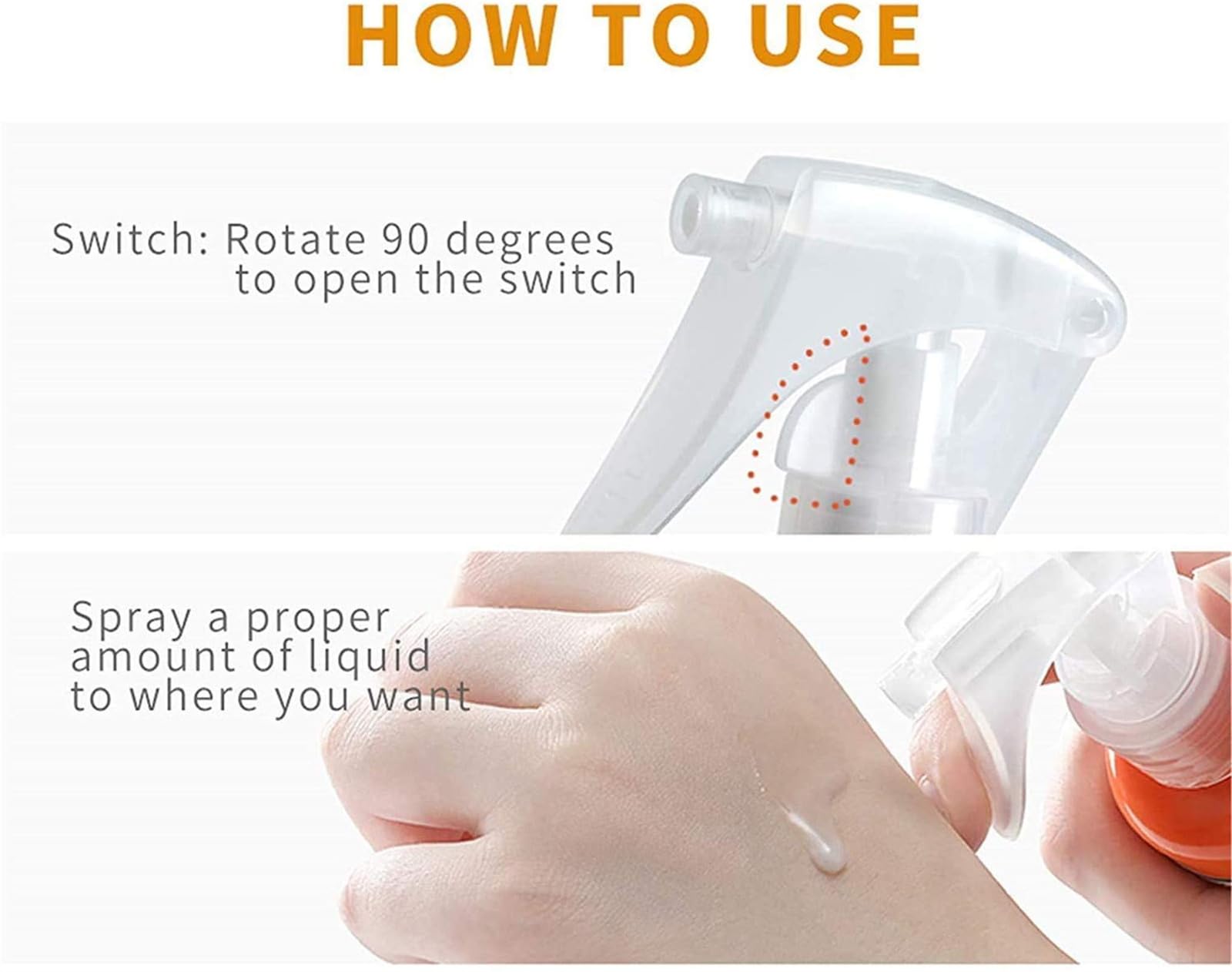 HOW TO USE

Switch: Rotate 90 degrees to open the switch

Spray a proper amount of liquid to where you want