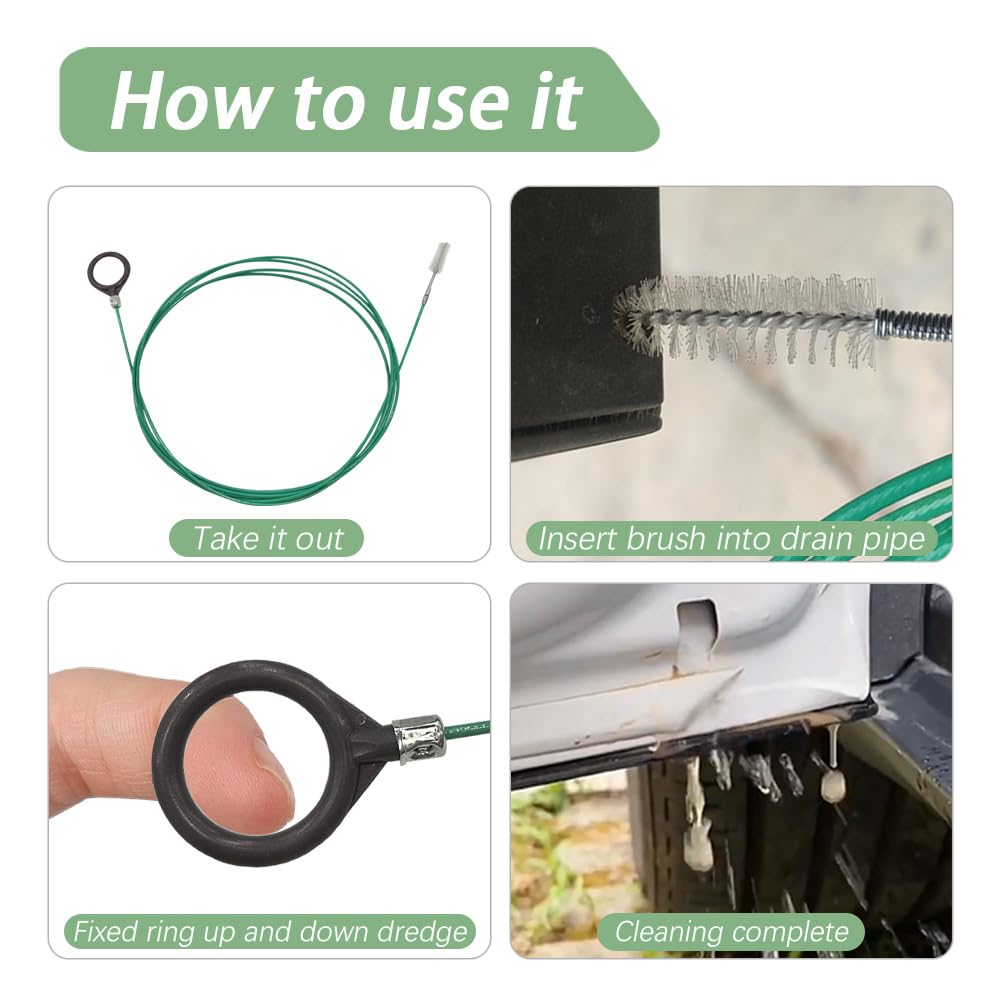 How to use it

Take it out

Insert brush into drain pipe

Fixed ring up and down dredge

Cleaning complete