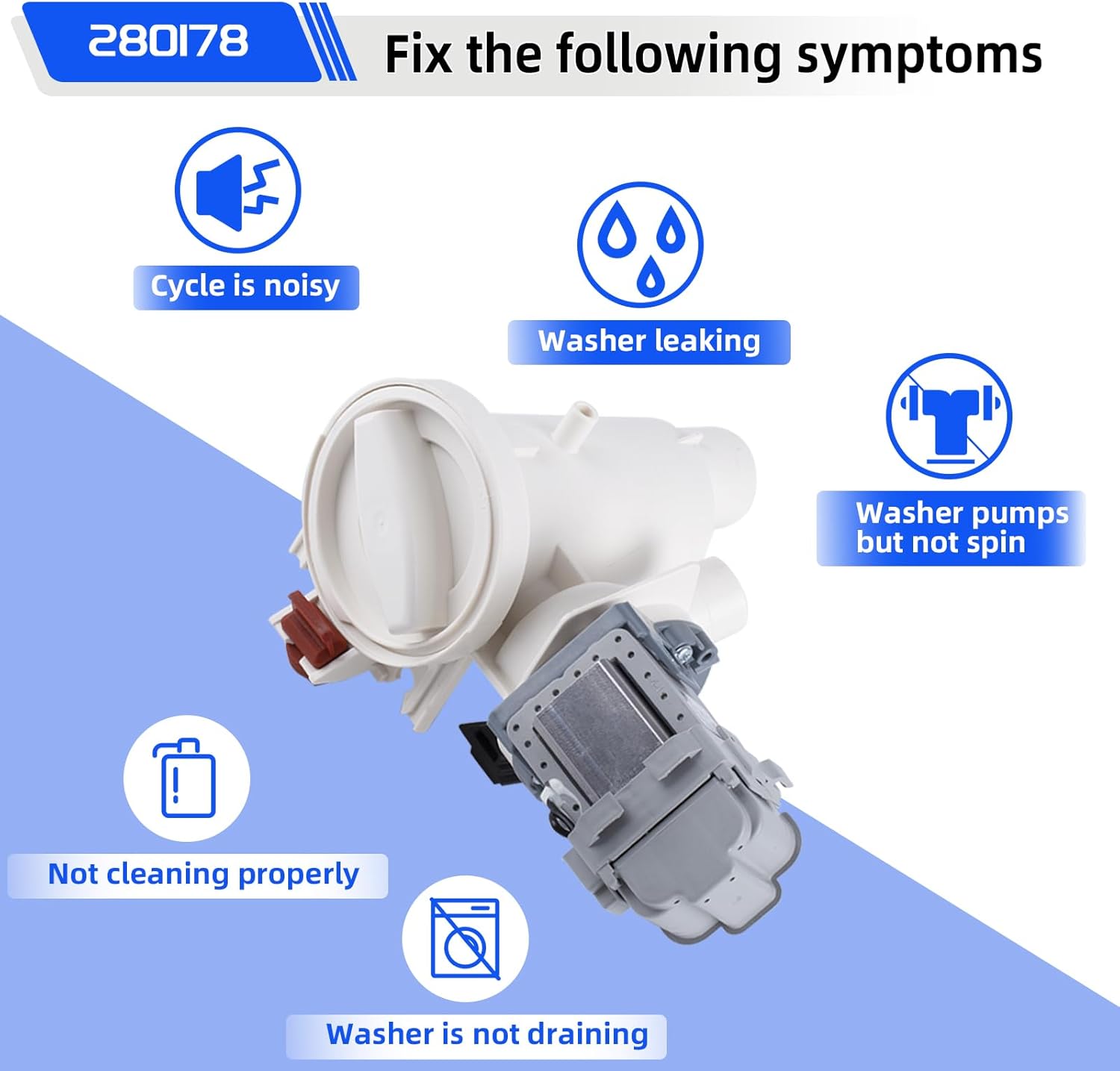 280178

Fix the following symptoms

Cycle is noisy

Washer leaking

Washer pumps but not spin

Not cleaning properly

Washer is not draining