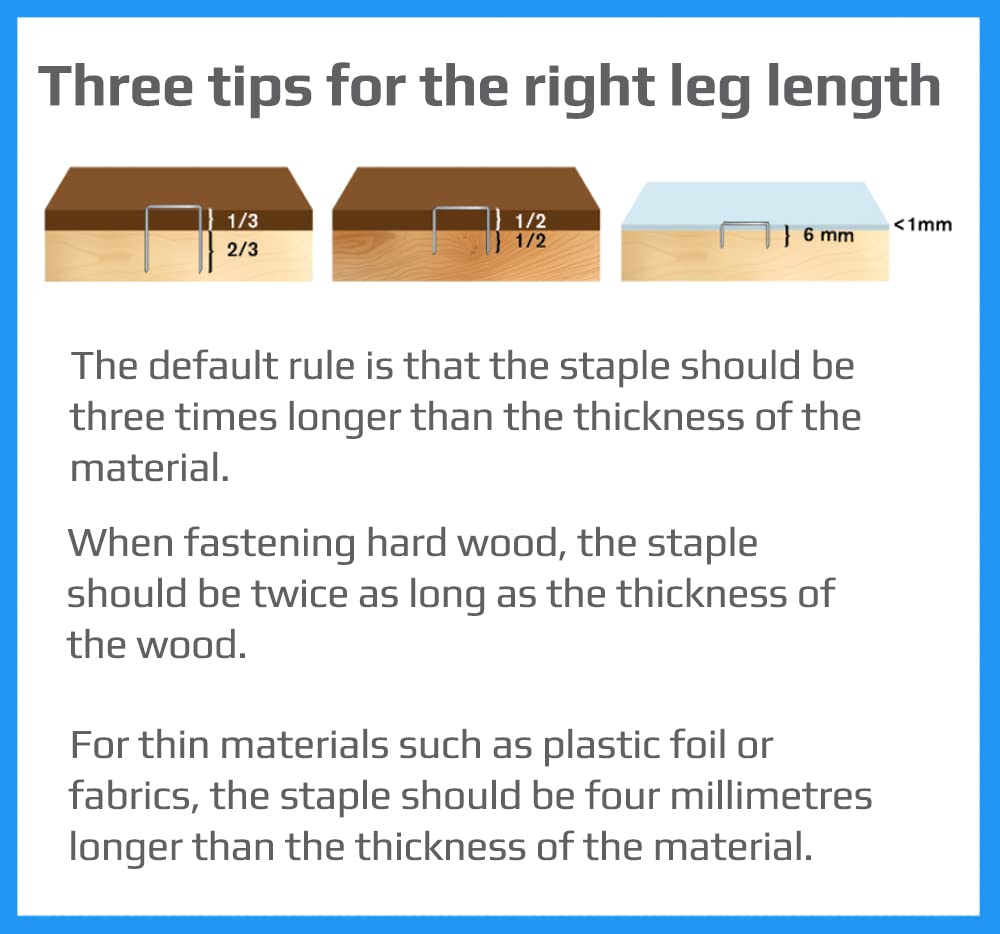 Three tips for the right leg length

1/3
2/3

1/2
1/2

6 mm
<1mm

The default rule is that the staple should be three times longer than the thickness of the material.

When fastening hard wood, the staple should be twice as long as the thickness of the wood.

For thin materials such as plastic foil or fabrics, the staple should be four millimetres longer than the thickness of the material.