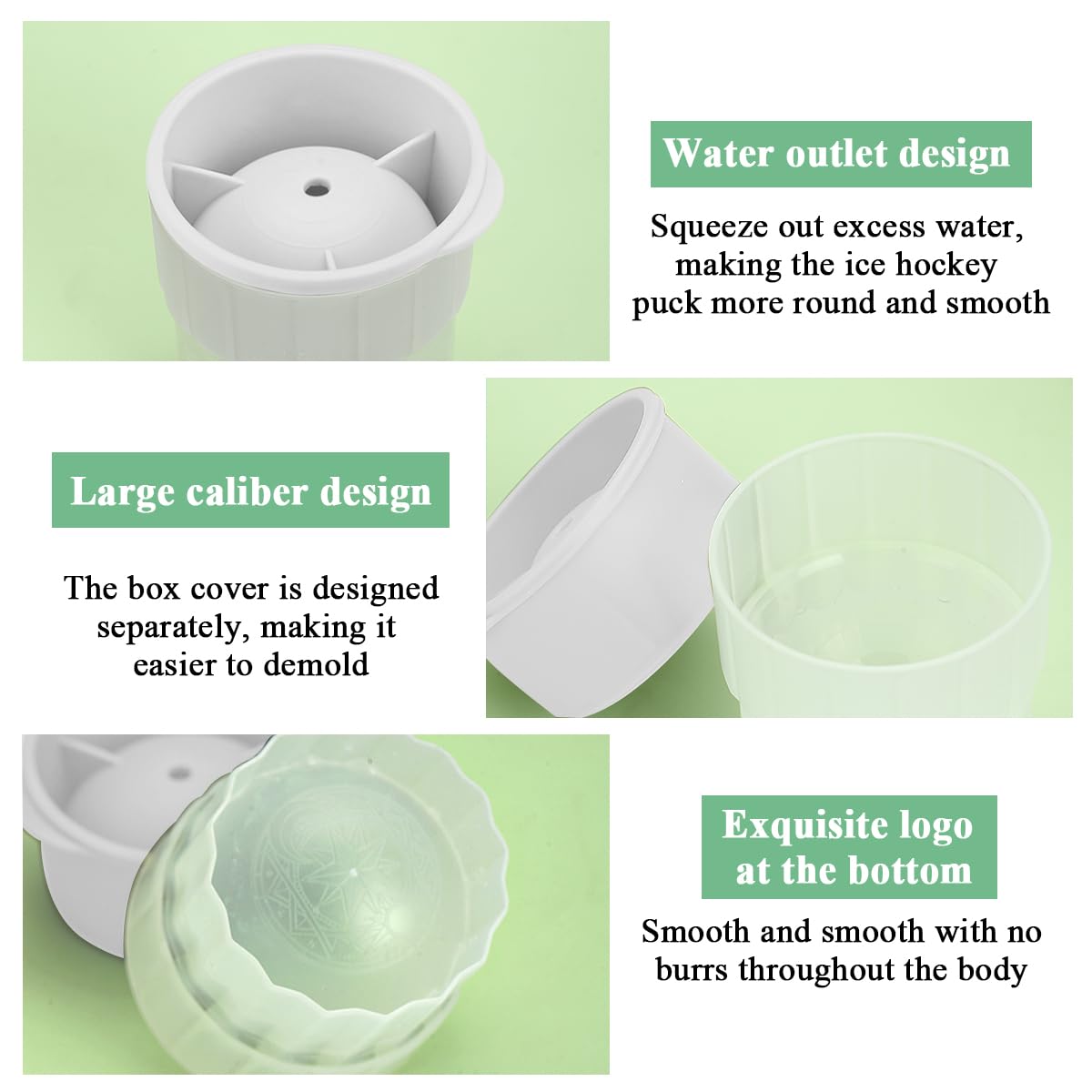 Water outlet design

Squeeze out excess water, making the ice hockey puck more round and smooth

Large caliber design

The box cover is designed separately, making it easier to demold

Exquisite logo at the bottom

Smooth and smooth with no burrs throughout the body