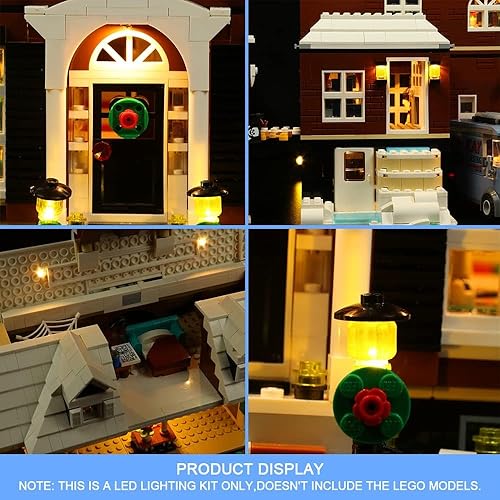 PRODUCT DISPLAY
NOTE: THIS IS A LED LIGHTING KIT ONLY,DOESN'T INCLUDE THE LEGO MODELS.