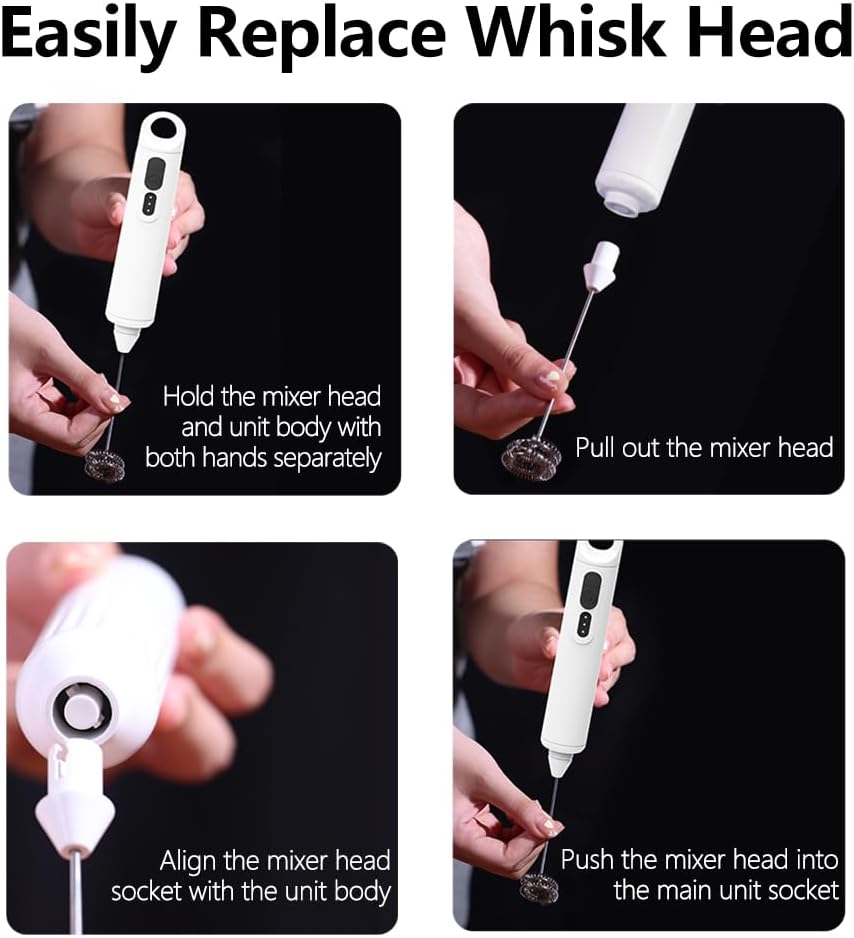 Easily Replace Whisk Head

Hold the mixer head and unit body with both hands separately

Pull out the mixer head

Align the mixer head socket with the unit body

Push the mixer head into the main unit socket