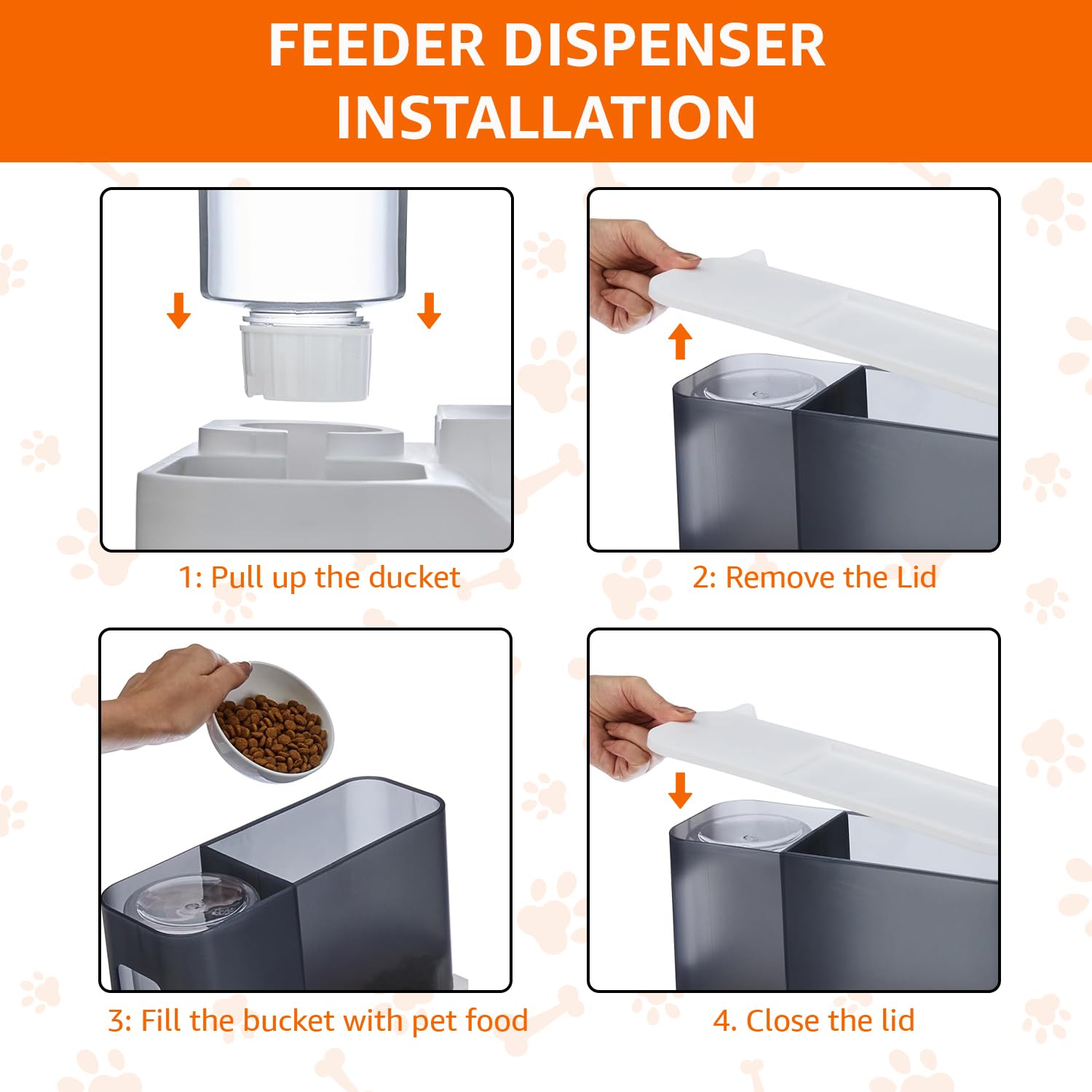 FEEDER DISPENSER INSTALLATION

1: Pull up the ducket

2: Remove the Lid

3: Fill the bucket with pet food

4. Close the lid