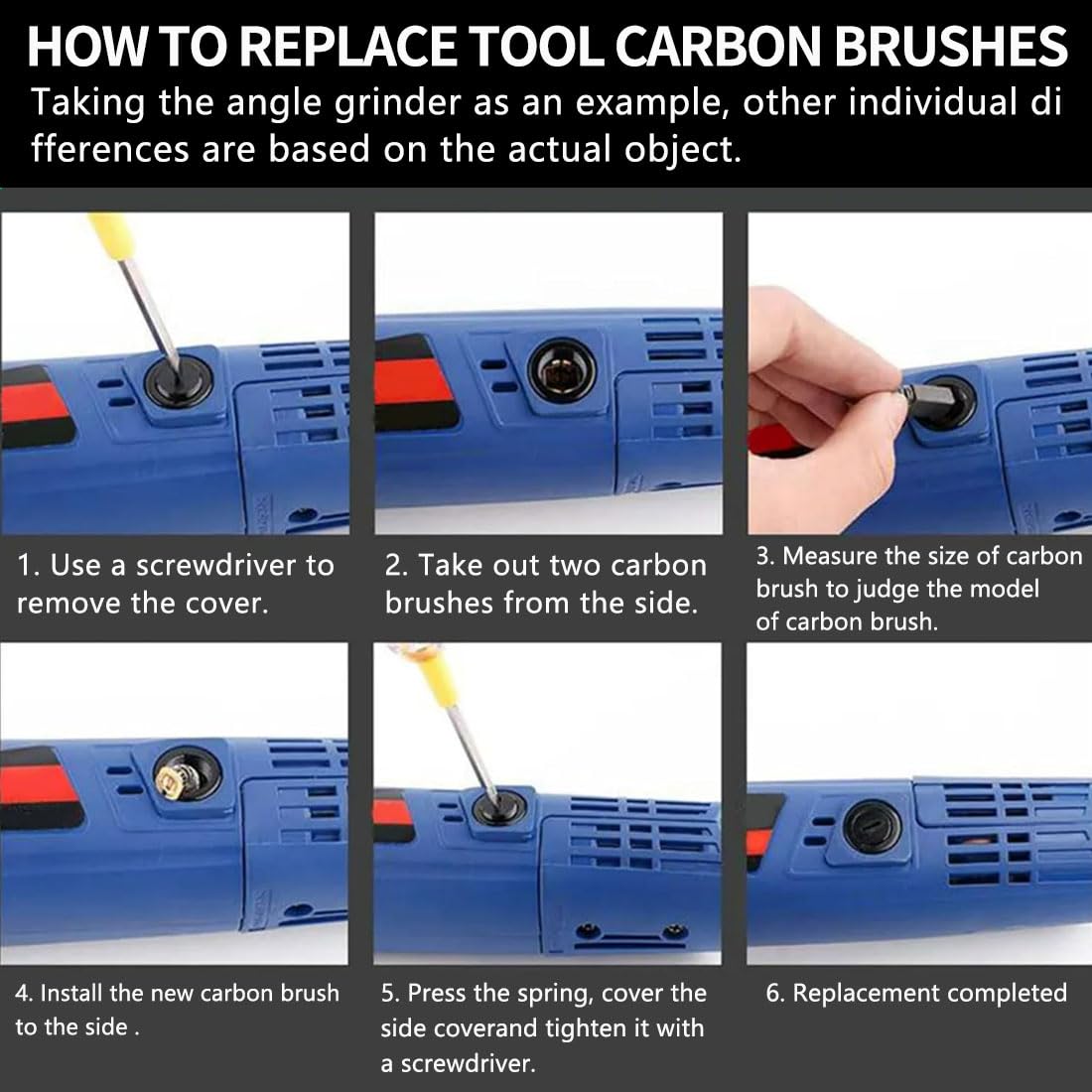 HOW TO REPLACE TOOL CARBON BRUSHES
Taking the angle grinder as an example, other individual di fferences are based on the actual object.

1. Use a screwdriver to remove the cover.

2. Take out two carbon brushes from the side.

3. Measure the size of carbon brush to judge the model of carbon brush.

4. Install the new carbon brush to the side .

5. Press the spring, cover the side coverand tighten it with a screwdriver.

6. Replacement completed