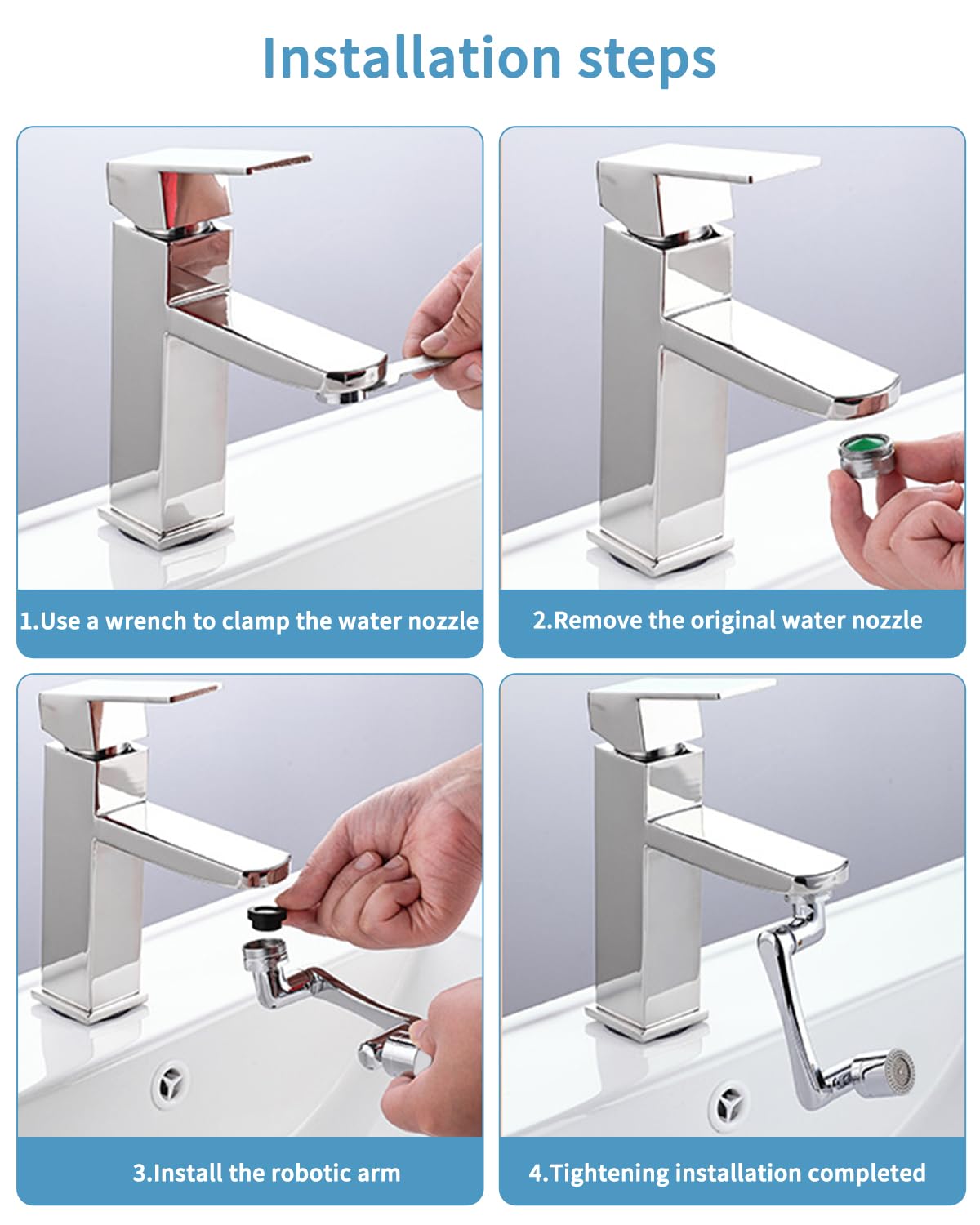 Installation steps

1.Use a wrench to clamp the water nozzle

2.Remove the original water nozzle

3.Install the robotic arm

4.Tightening installation completed