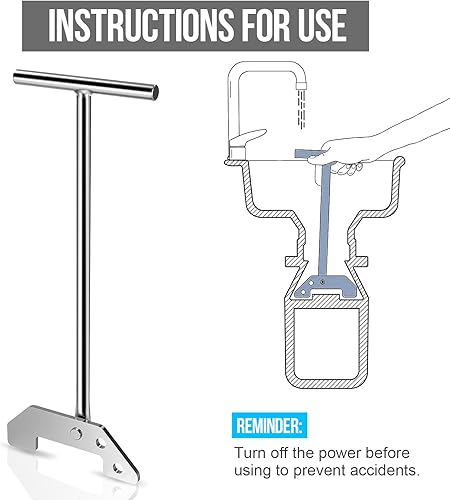 INSTRUCTIONS FOR USE

REMINDER:

Turn off the power before using to prevent accidents.