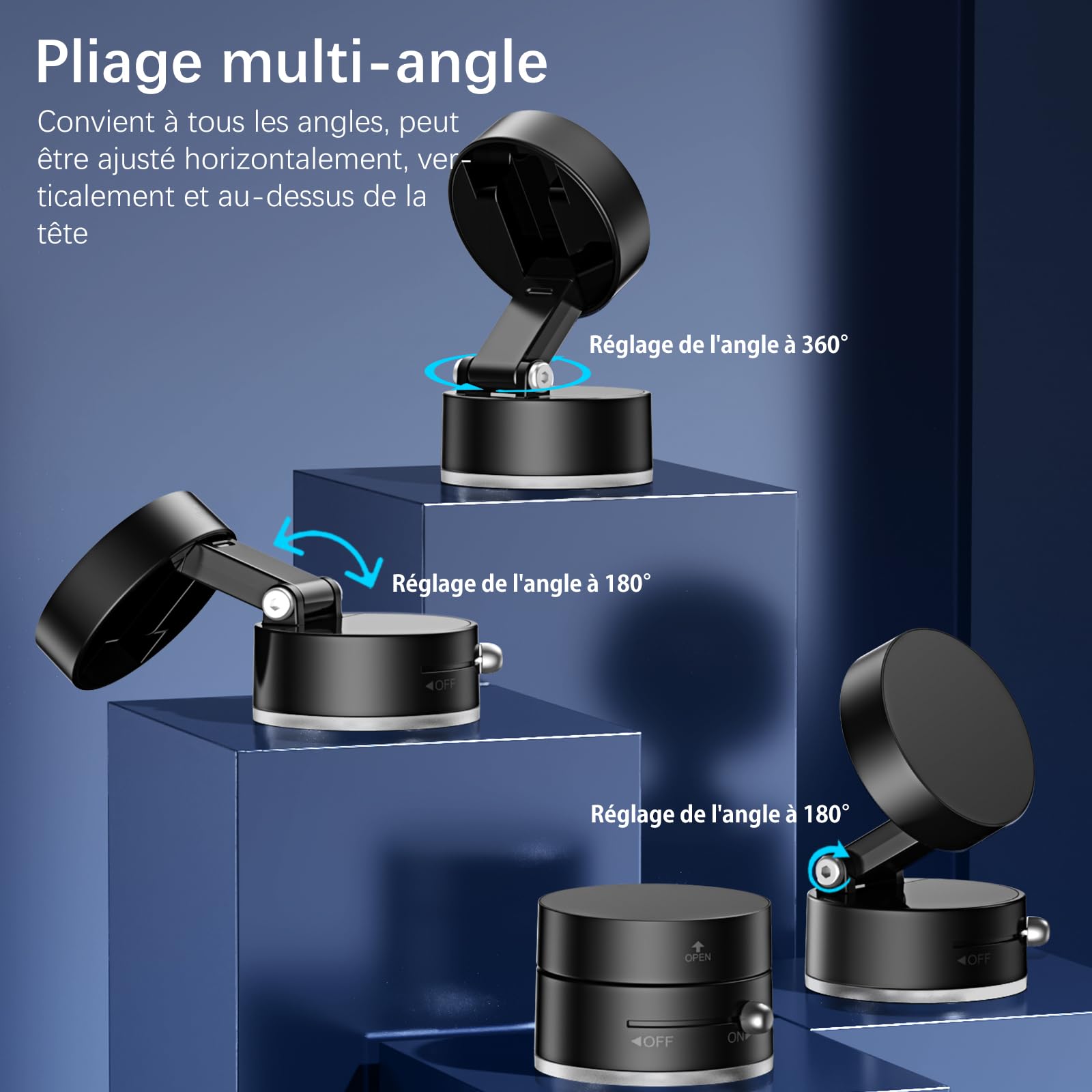 Pliage multi-angle

Convient à tous les angles, peut être ajusté horizontalement, verticalement et au-dessus de la tête

Réglage de l'angle à 360°

Réglage de l'angle à 180°

OFF

Réglage de l'angle à 180°

OPEN

OFF

ON

OFF