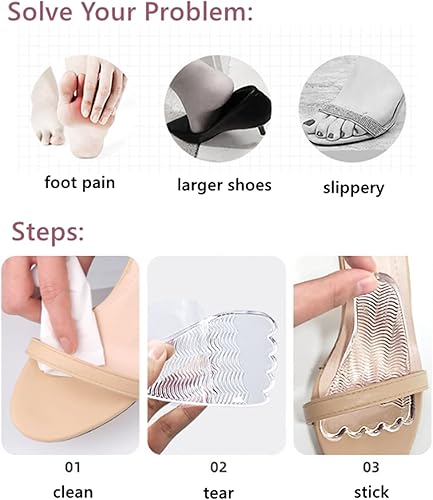 Solve Your Problem:

foot pain

larger shoes

slippery

Steps:

01
clean

02
tear

03
stick