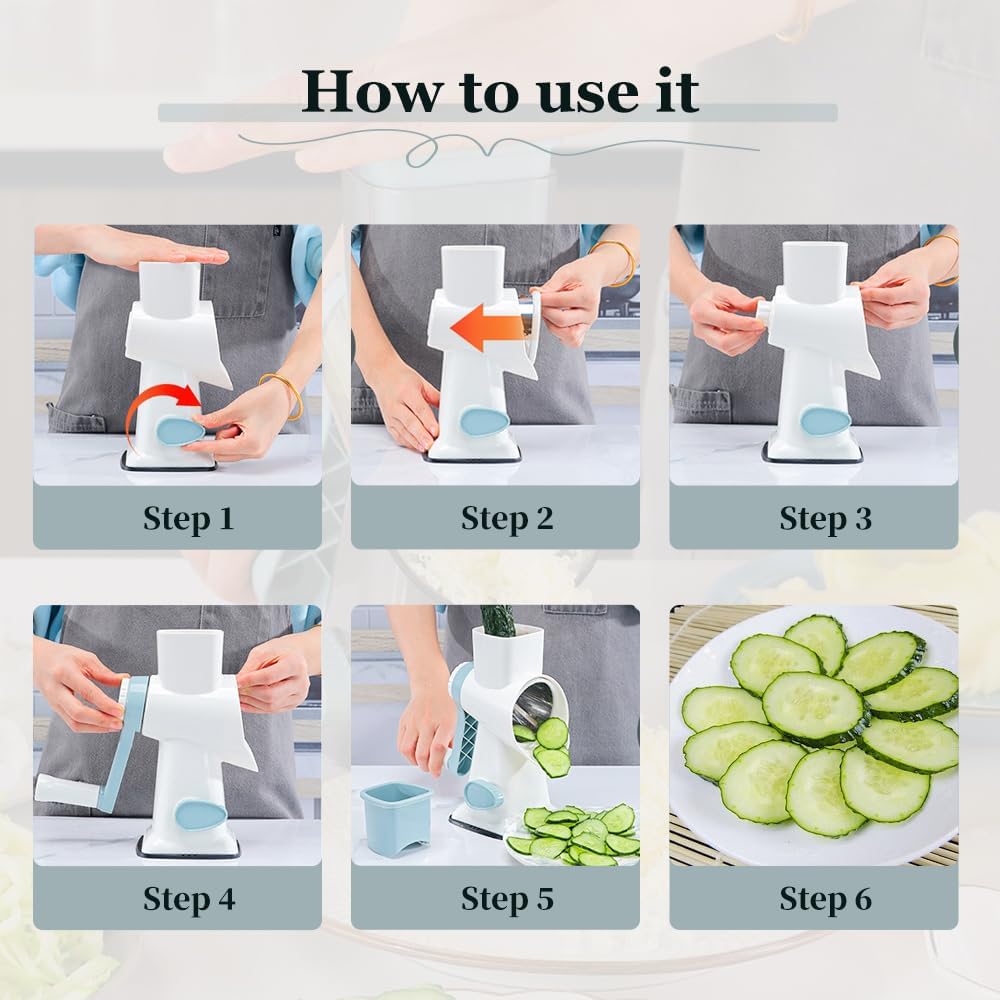 How to use it

Step 1

Step 2

Step 3

Step 4

Step 5

Step 6