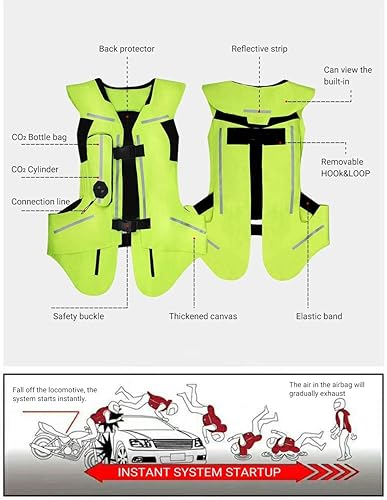 Back protector

Reflective strip

Can view the built-in

$CO_2$ Bottle bag

$CO_2$ Cylinder

Connection line

Removable HOOk&LOOP

Safety buckle

Thickened canvas

Elastic band

Fall off the locomotive, the system starts instantly.

The air in the airbag will gradually exhaust

INSTANT SYSTEM STARTUP