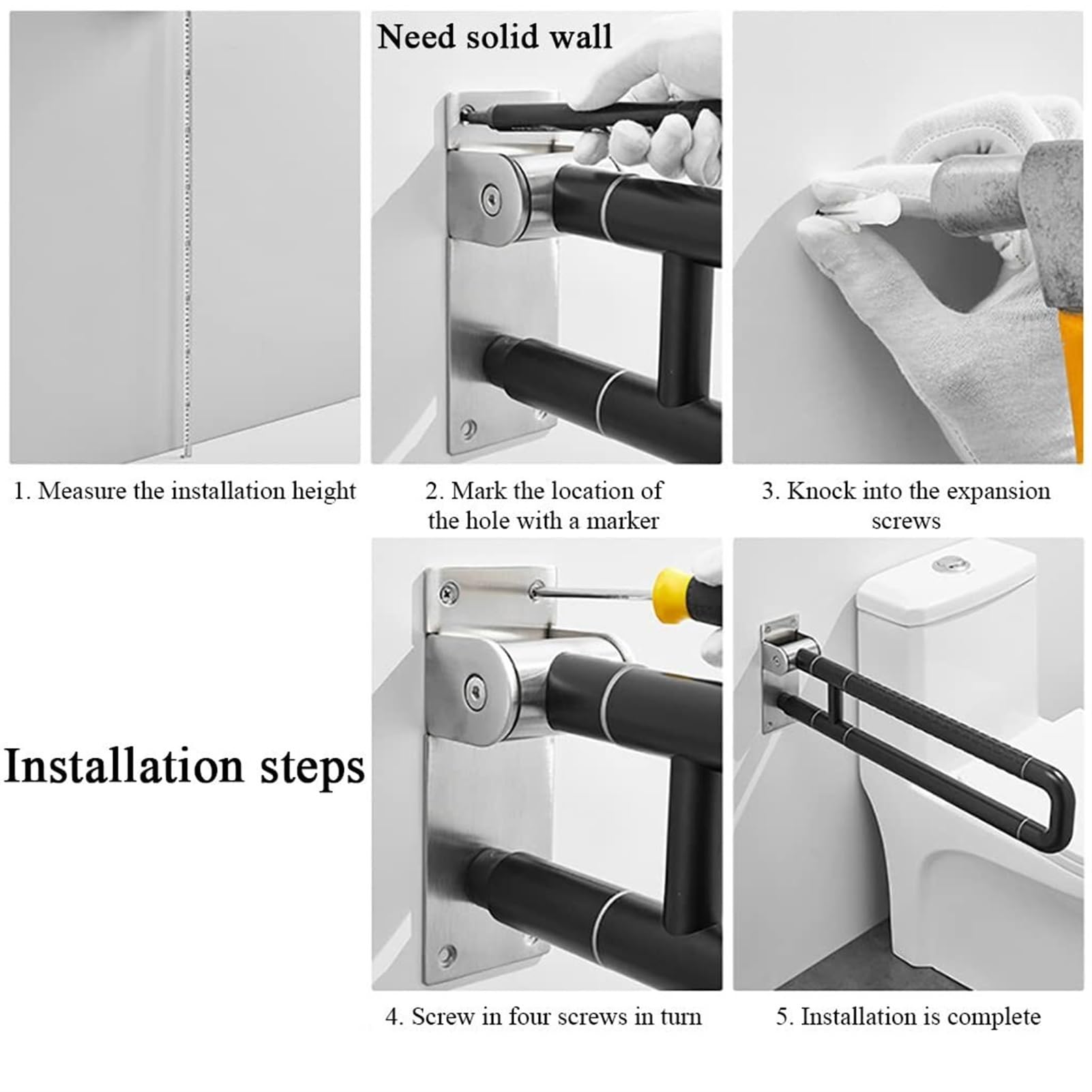 Need solid wall

1. Measure the installation height

2. Mark the location of the hole with a marker

3. Knock into the expansion screws

Installation steps

4. Screw in four screws in turn

5. Installation is complete