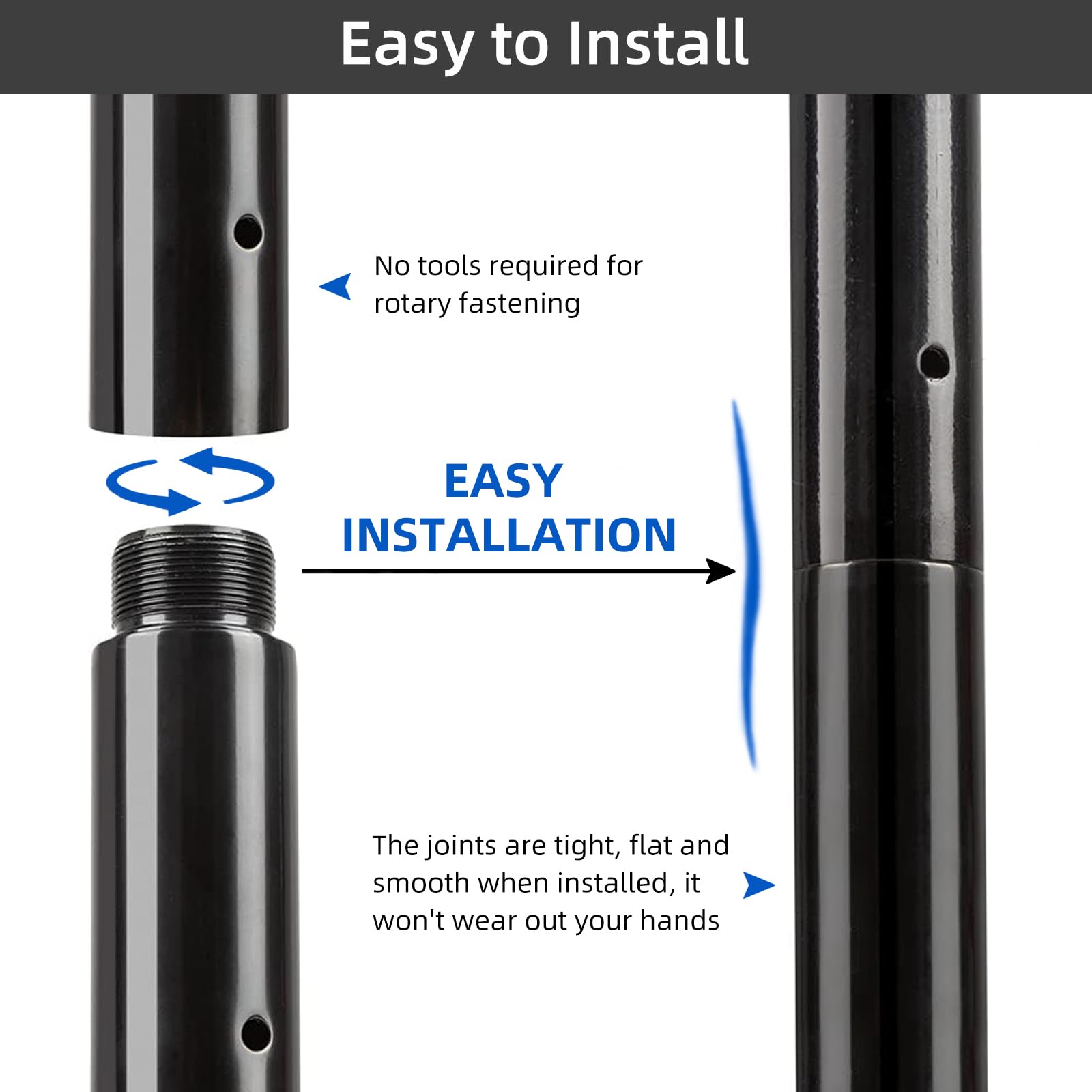 Easy to Install

No tools required for rotary fastening

EASY INSTALLATION

The joints are tight, flat and smooth when installed, it won't wear out your hands