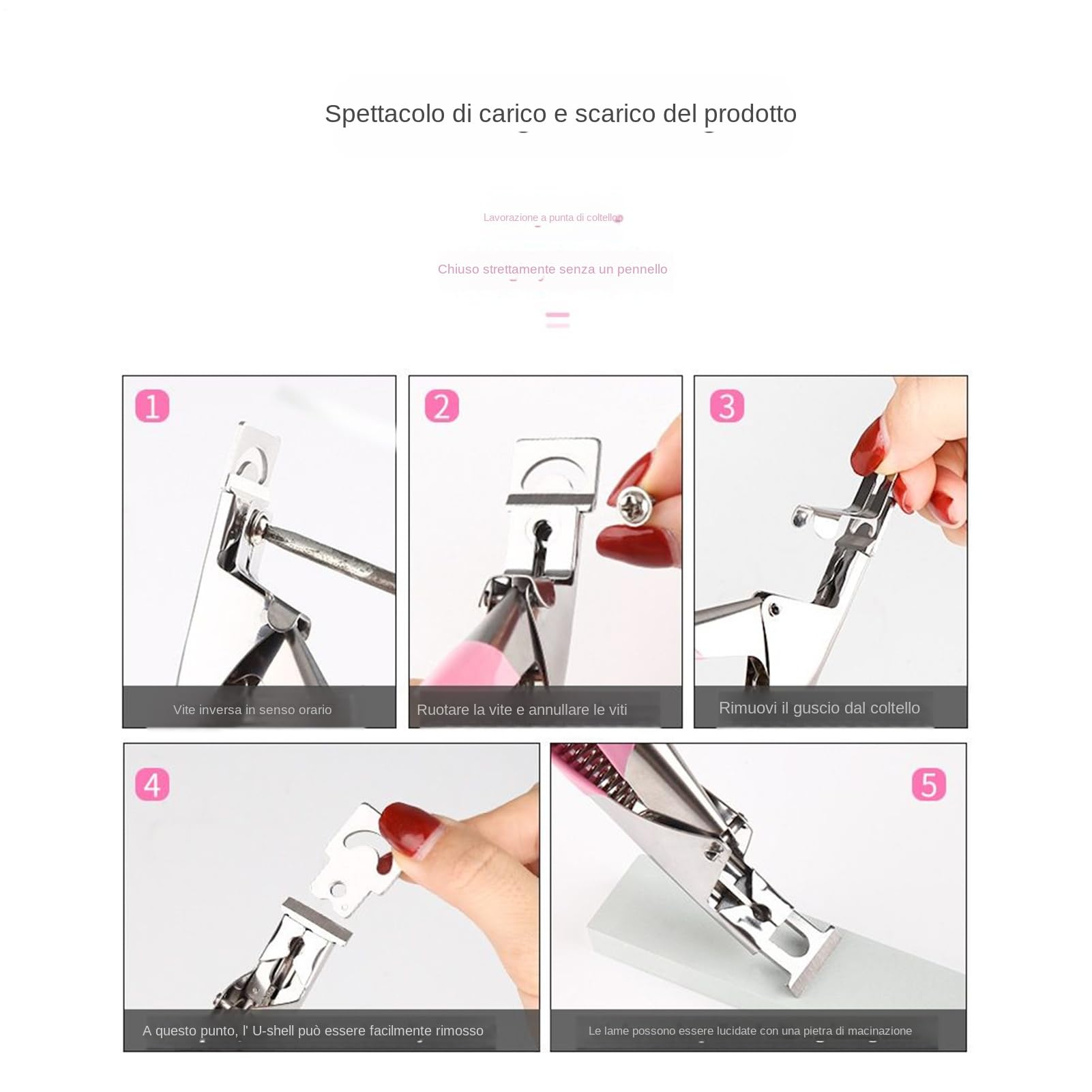 Spettacolo di carico e scarico del prodotto

Lavorazione a punta di coltello

Chiuso strettamente senza un pennello

1

Vite inversa in senso orario

2

Ruotare la vite e annullare le viti

3

Rimuovi il guscio dal coltello

4

A questo punto, l' U-shell può essere facilmente rimosso

5

Le lame possono essere lucidate con una pietra di macinazione