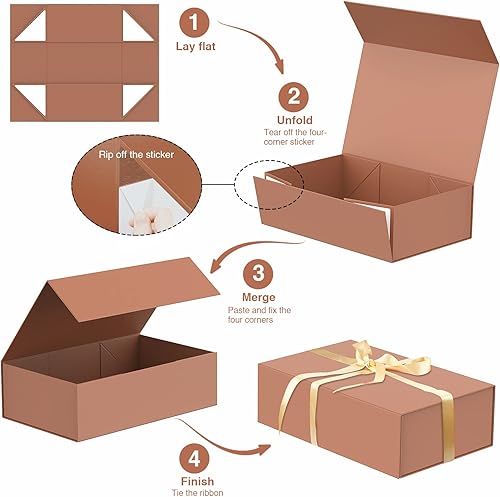 1
Lay flat

2
Unfold
Tear off the four-corner sticker

Rip off the sticker

3
Merge
Paste and fix the four corners

4
Finish
Tie the ribbon