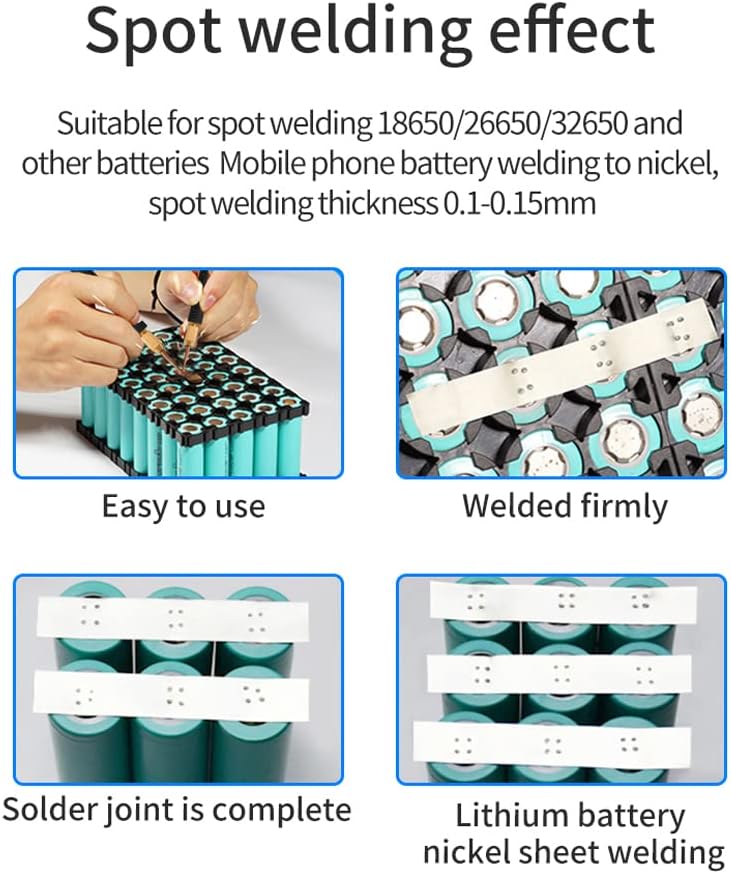 Spot welding effect

Suitable for spot welding 18650/26650/32650 and other batteries Mobile phone battery welding to nickel, spot welding thickness 0.1-0.15mm

Easy to use

Welded firmly

Solder joint is complete

Lithium battery nickel sheet welding