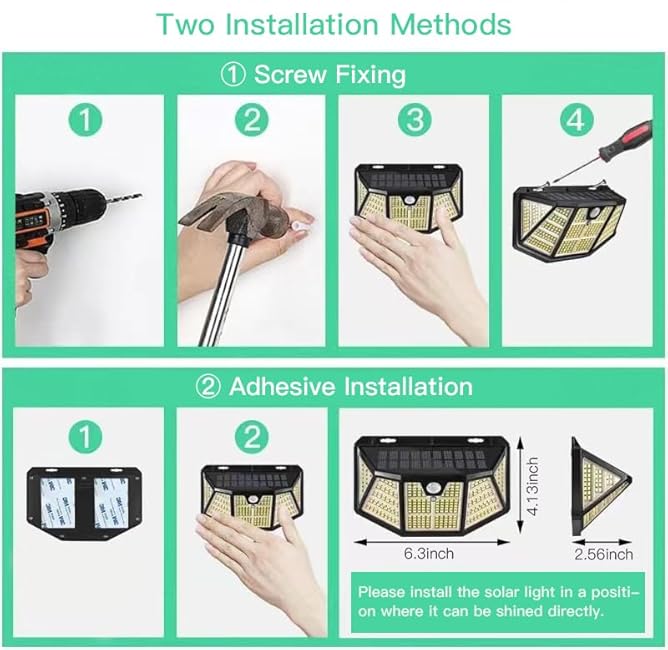 Two Installation Methods

① Screw Fixing

1

2

3

4

② Adhesive Installation

1

2

4.13inch

6.3inch

2.56inch

Please install the solar light in a position where it can be shined directly.