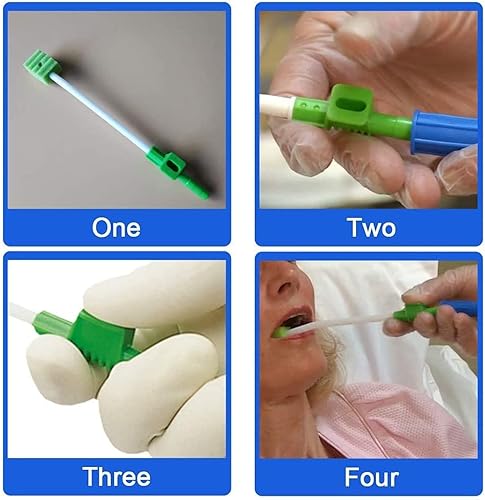 One

Two

Three

Four