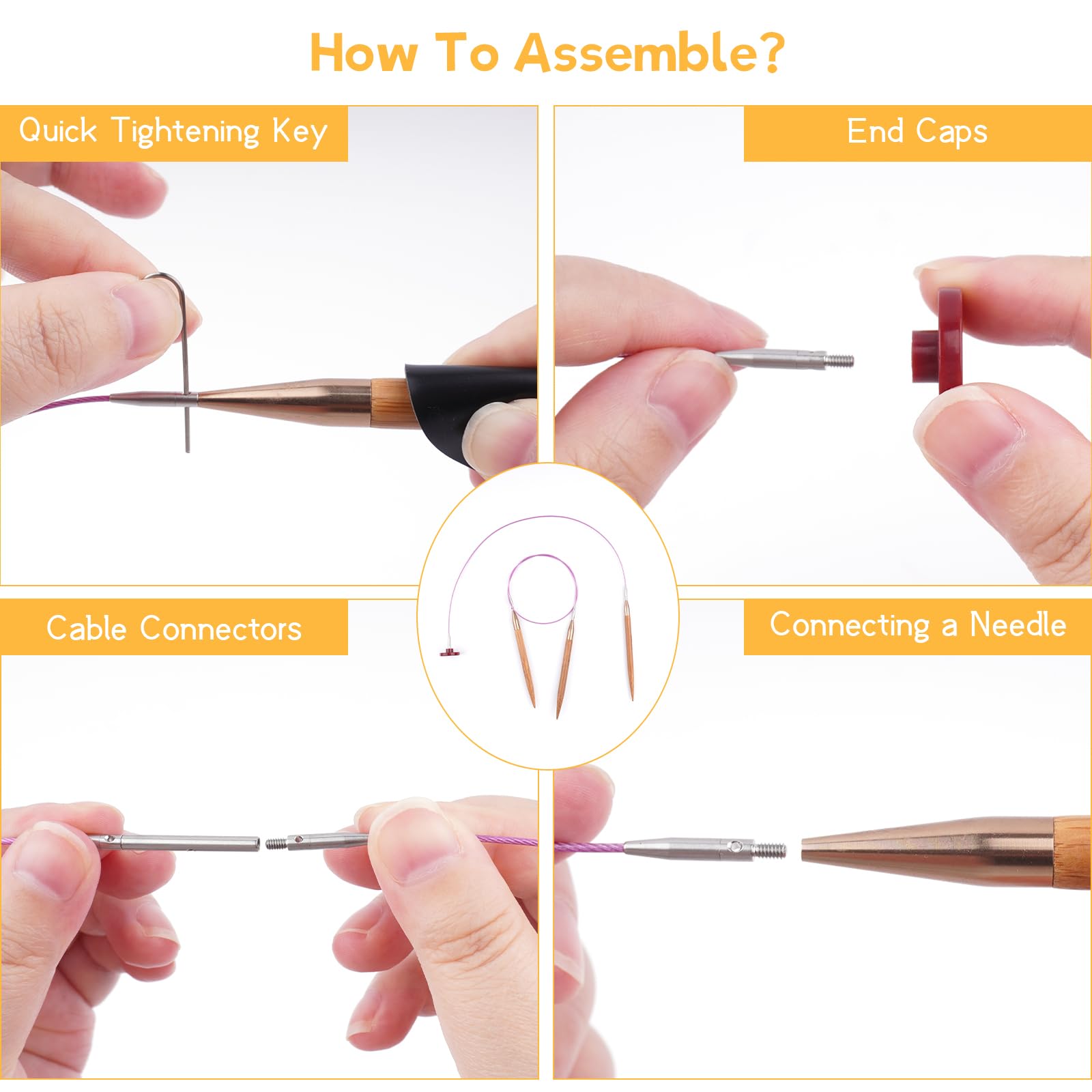 How To Assemble?

Quick Tightening Key

End Caps

Cable Connectors

Connecting a Needle