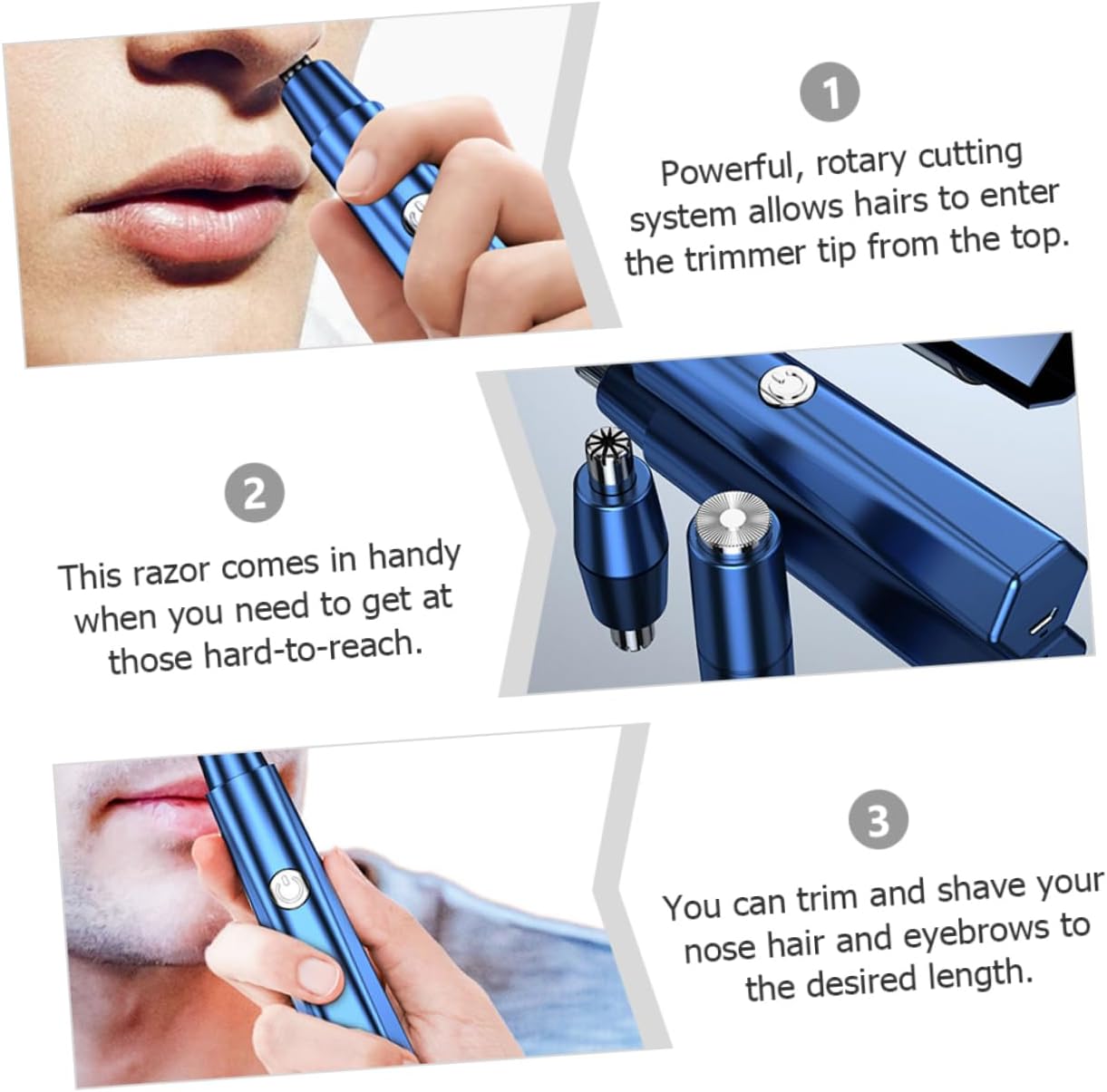 1

Powerful, rotary cutting system allows hairs to enter the trimmer tip from the top.

2

This razor comes in handy when you need to get at those hard-to-reach.

3

You can trim and shave your nose hair and eyebrows to the desired length.