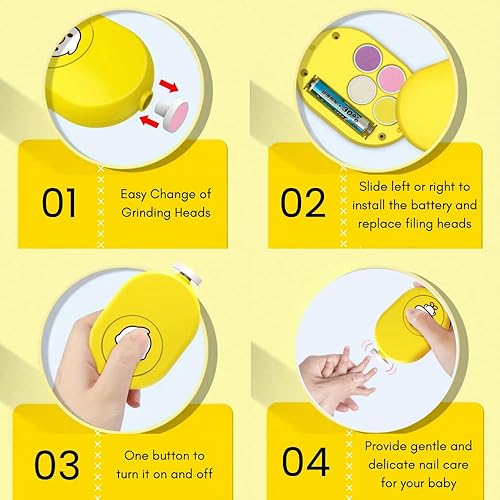 01

Easy Change of Grinding Heads

02

Slide left or right to install the battery and replace filing heads

03

One button to turn it on and off

04

Provide gentle and delicate nail care for your baby