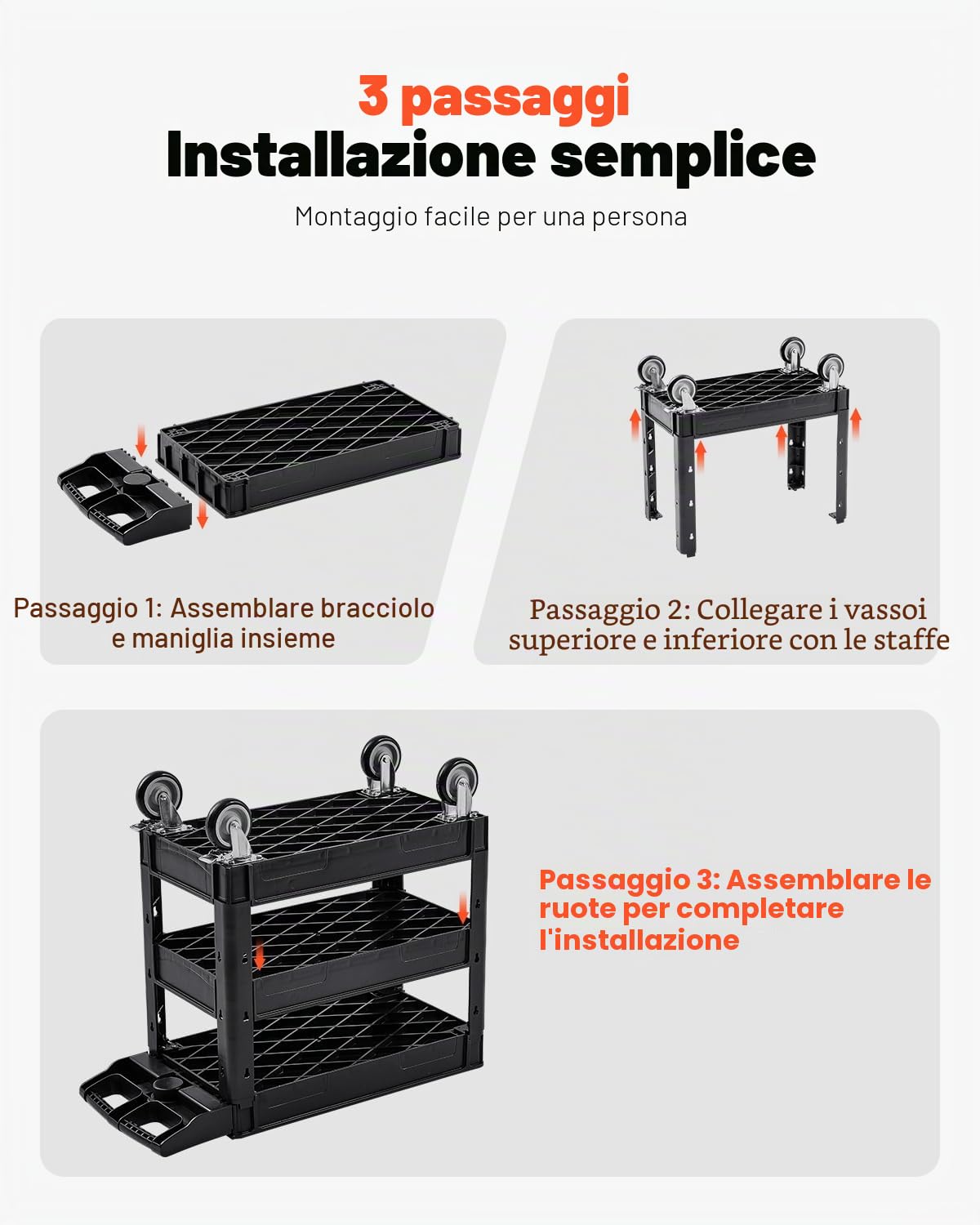 3 passaggi
Installazione semplice

Montaggio facile per una persona

Passaggio 1: Assemblare bracciolo e maniglia insieme

Passaggio 2: Collegare i vassoi superiore e inferiore con le staffe

Passaggio 3: Assemblare le ruote per completare l'installazione