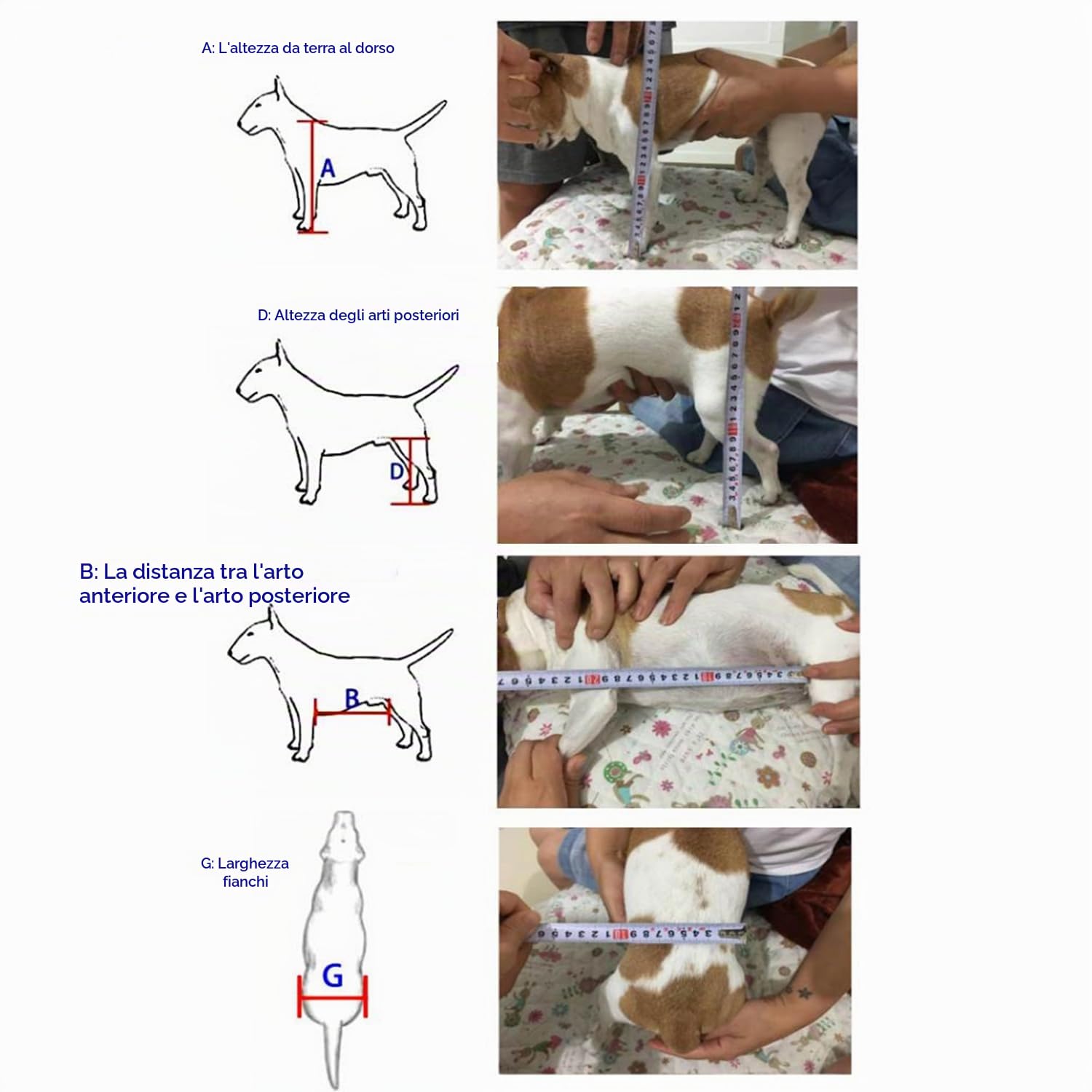 A: L'altezza da terra al dorso

A

D: Altezza degli arti posteriori

D

B: La distanza tra l'arto anteriore e l'arto posteriore

B

G: Larghezza fianchi

G