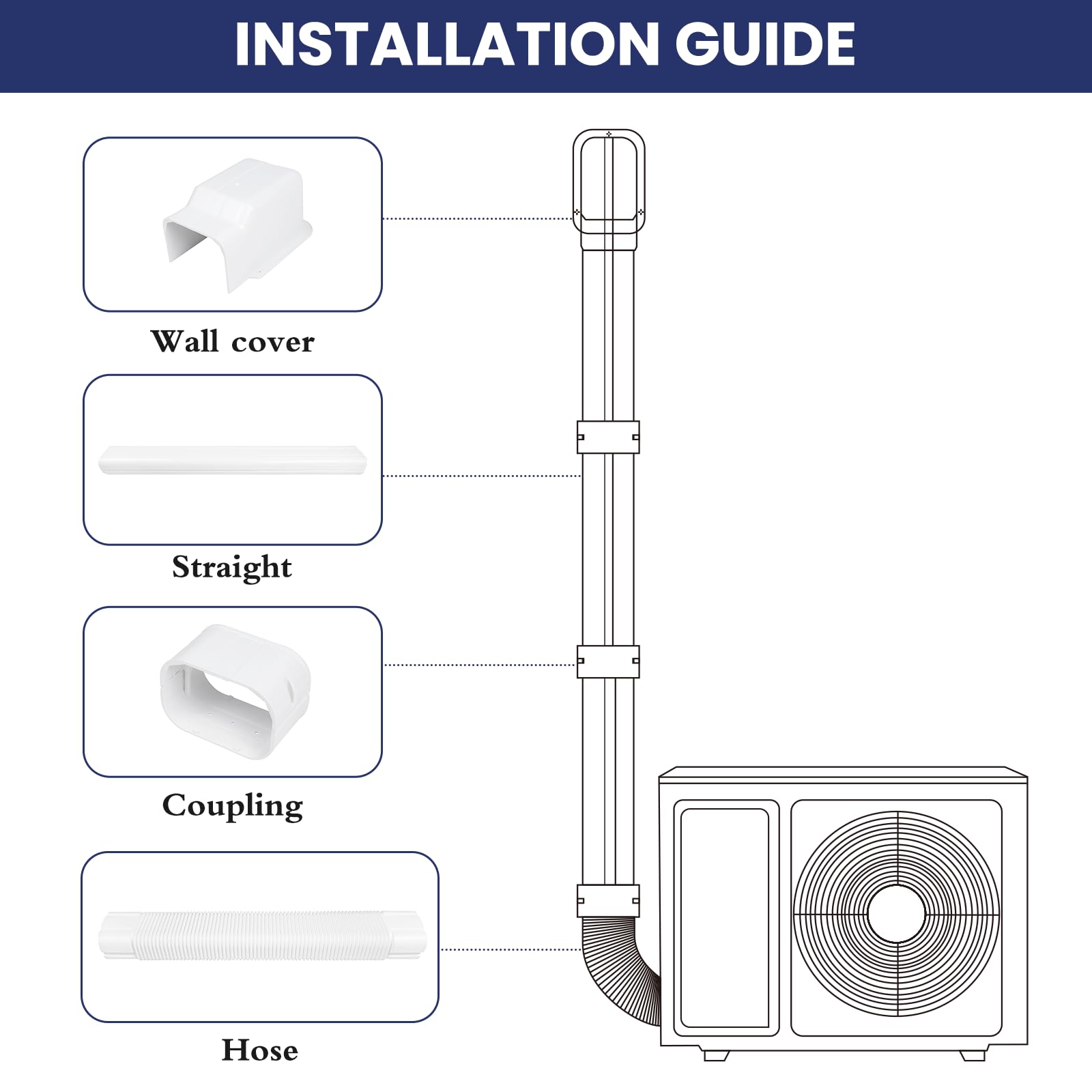 INSTALLATION GUIDE

Wall cover

Straight

Coupling

Hose