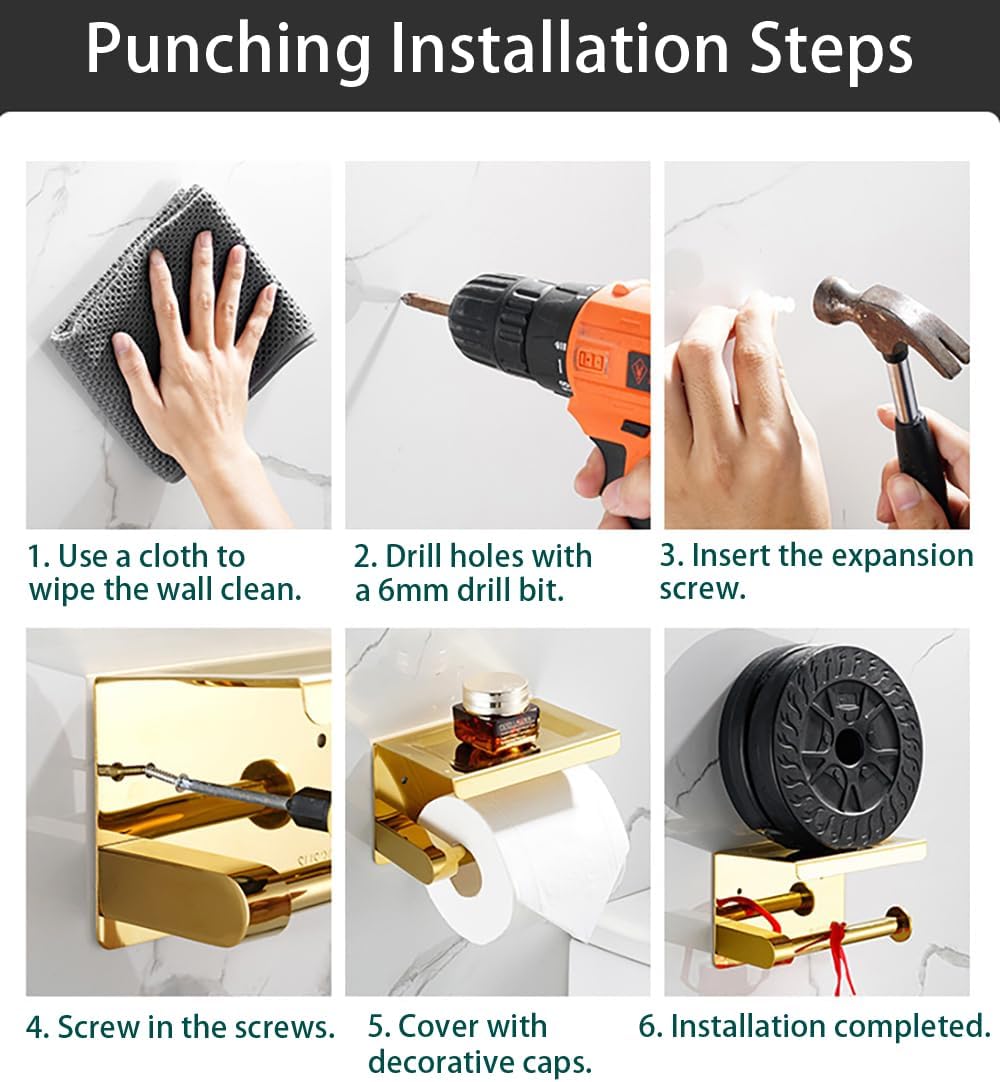 Punching Installation Steps

1. Use a cloth to wipe the wall clean.

2. Drill holes with a 6mm drill bit.

3. Insert the expansion screw.

4. Screw in the screws.

5. Cover with decorative caps.

6. Installation completed.