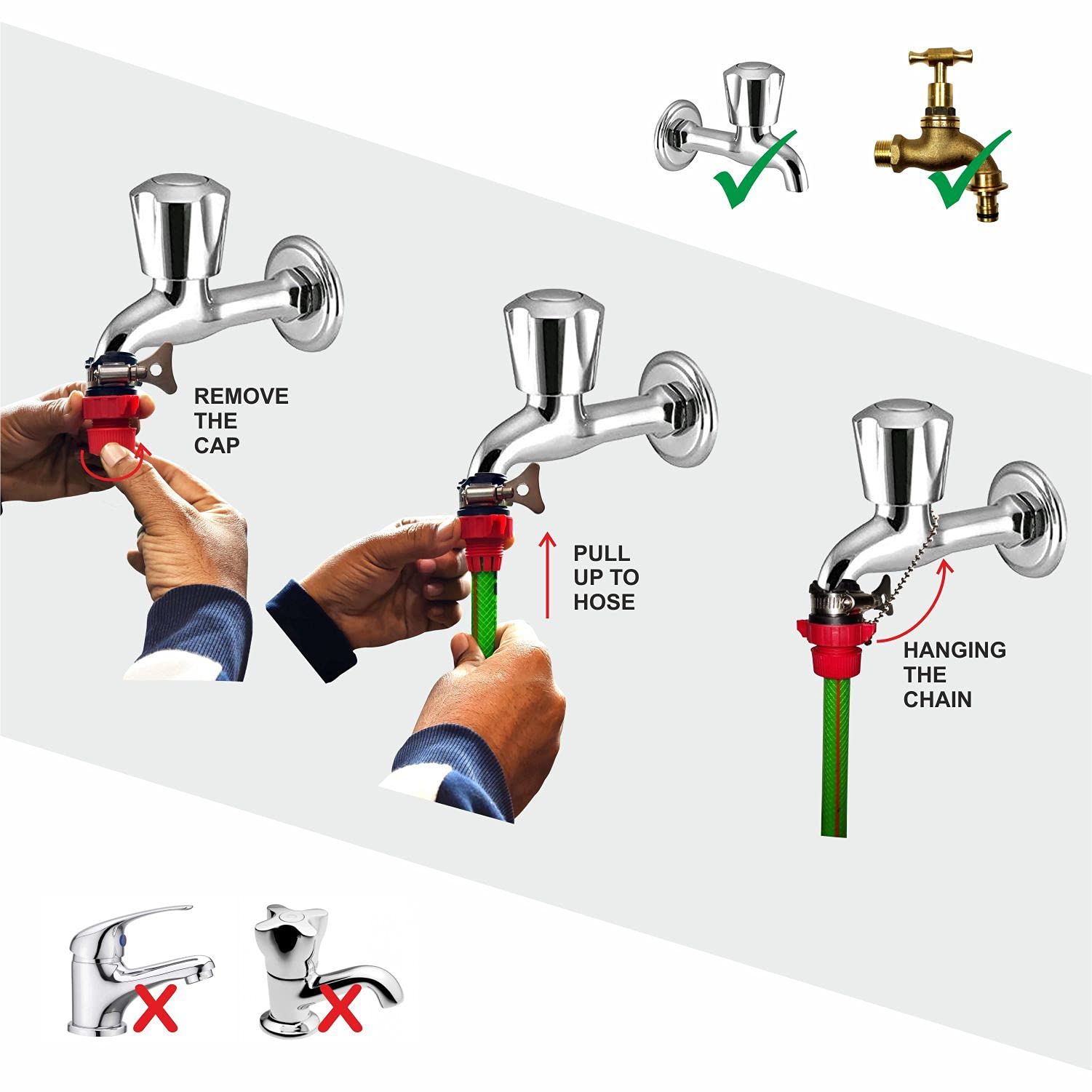 REMOVE THE CAP

PULL UP TO HOSE

HANGING THE CHAIN