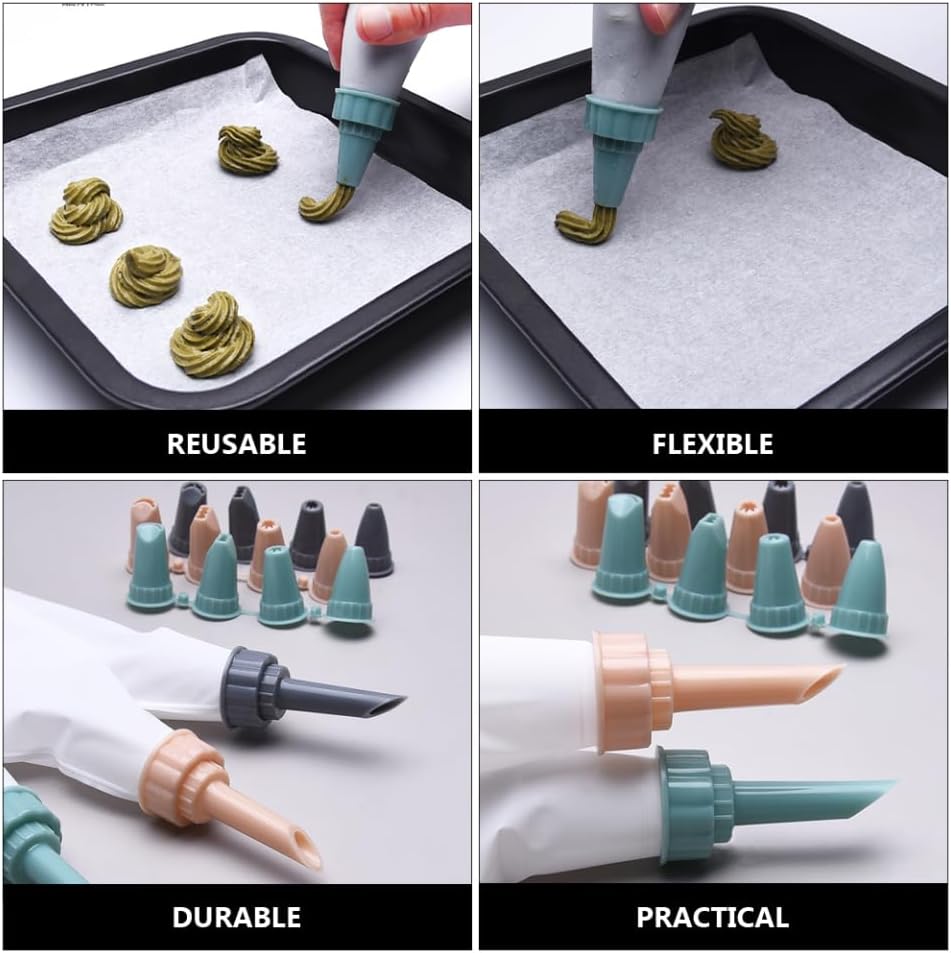 REUSABLE

FLEXIBLE

DURABLE

PRACTICAL