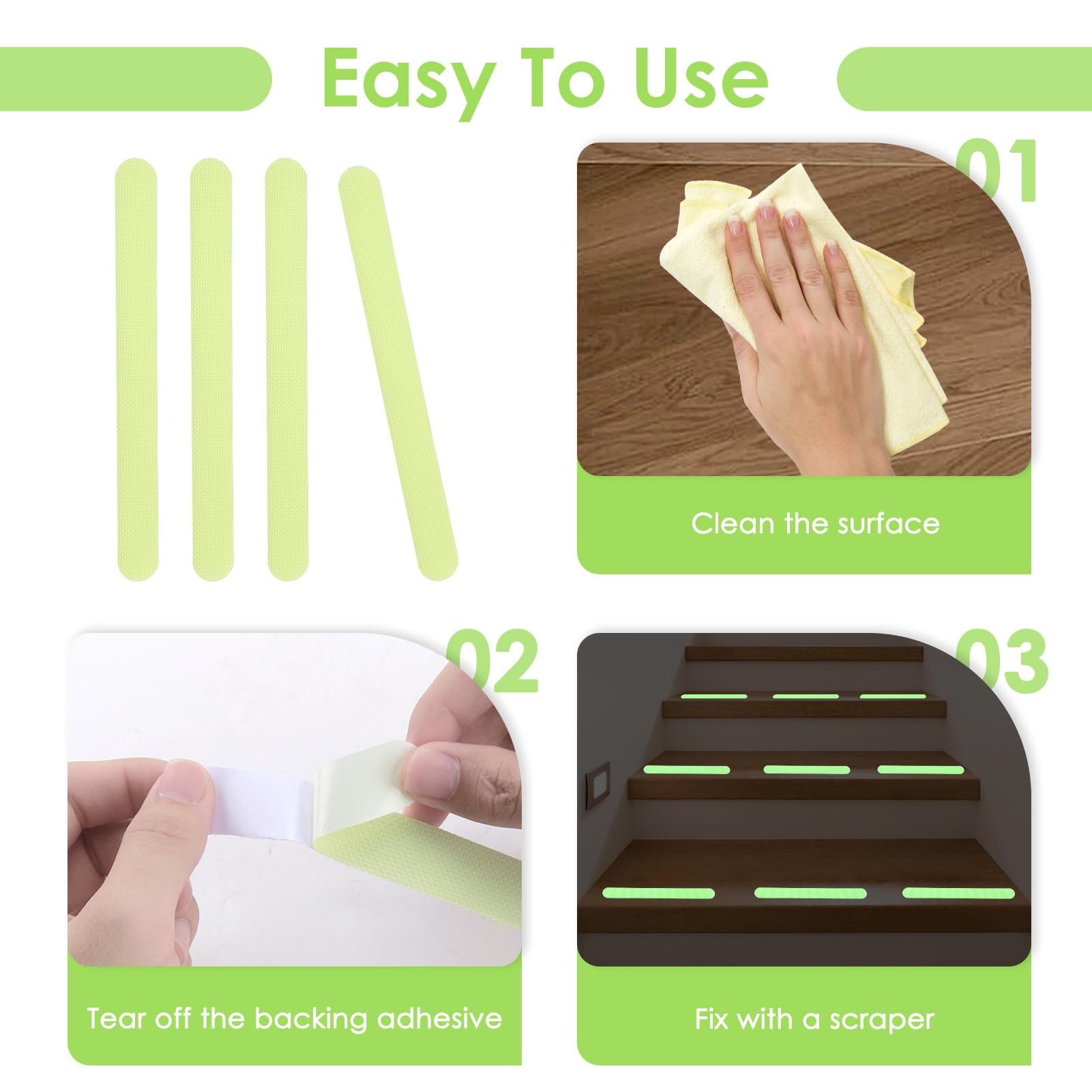 Easy To Use

01

Clean the surface

02

Tear off the backing adhesive

03

Fix with a scraper