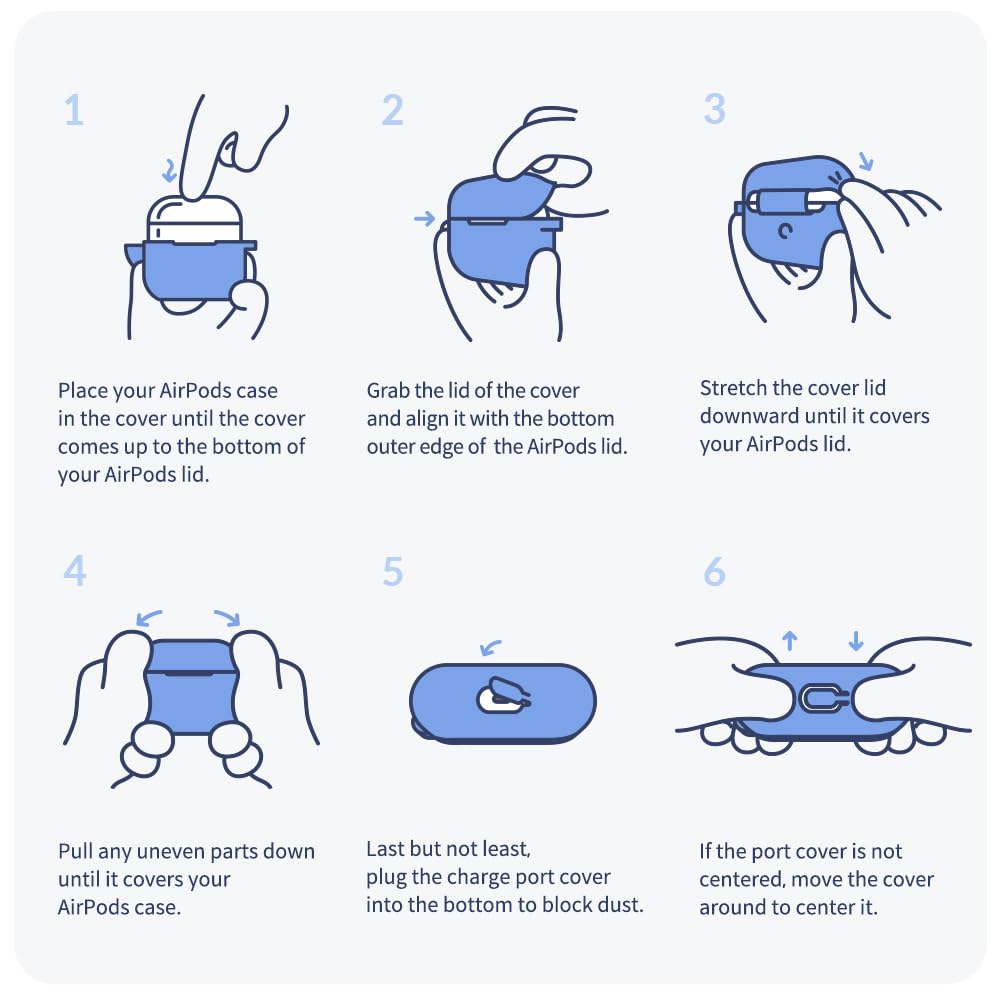 1

Place your AirPods case in the cover until the cover comes up to the bottom of your AirPods lid.

2

Grab the lid of the cover and align it with the bottom outer edge of the AirPods lid.

3

Stretch the cover lid downward until it covers your AirPods lid.

4

Pull any uneven parts down until it covers your AirPods case.

5

Last but not least, plug the charge port cover into the bottom to block dust.

6

If the port cover is not centered, move the cover around to center it.