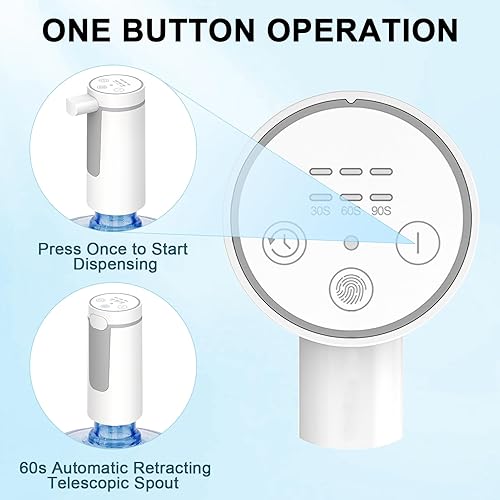 ONE BUTTON OPERATION

30S 60S 90S

Press Once to Start Dispensing

60s Automatic Retracting Telescopic Spout