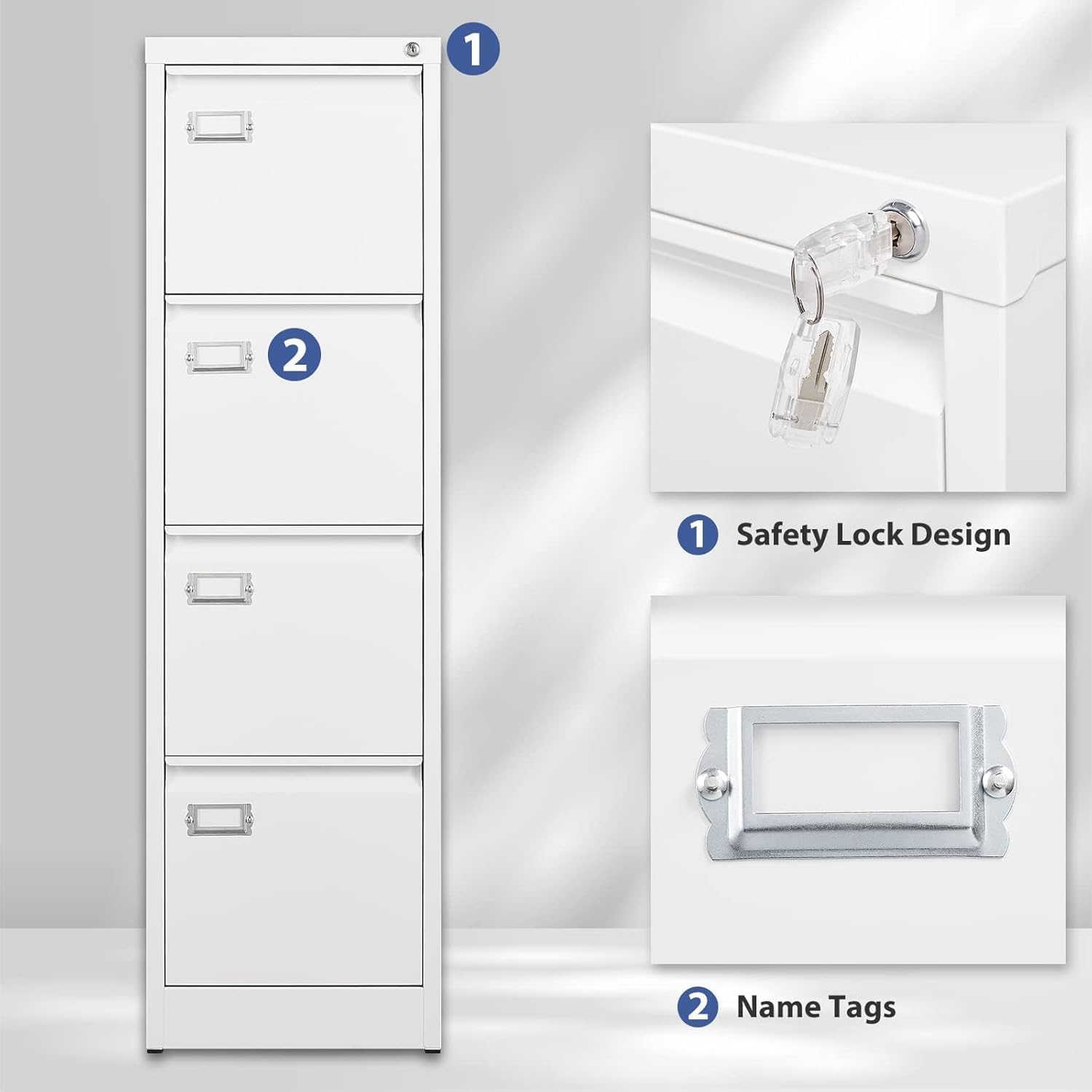 1

2

1 Safety Lock Design

2 Name Tags