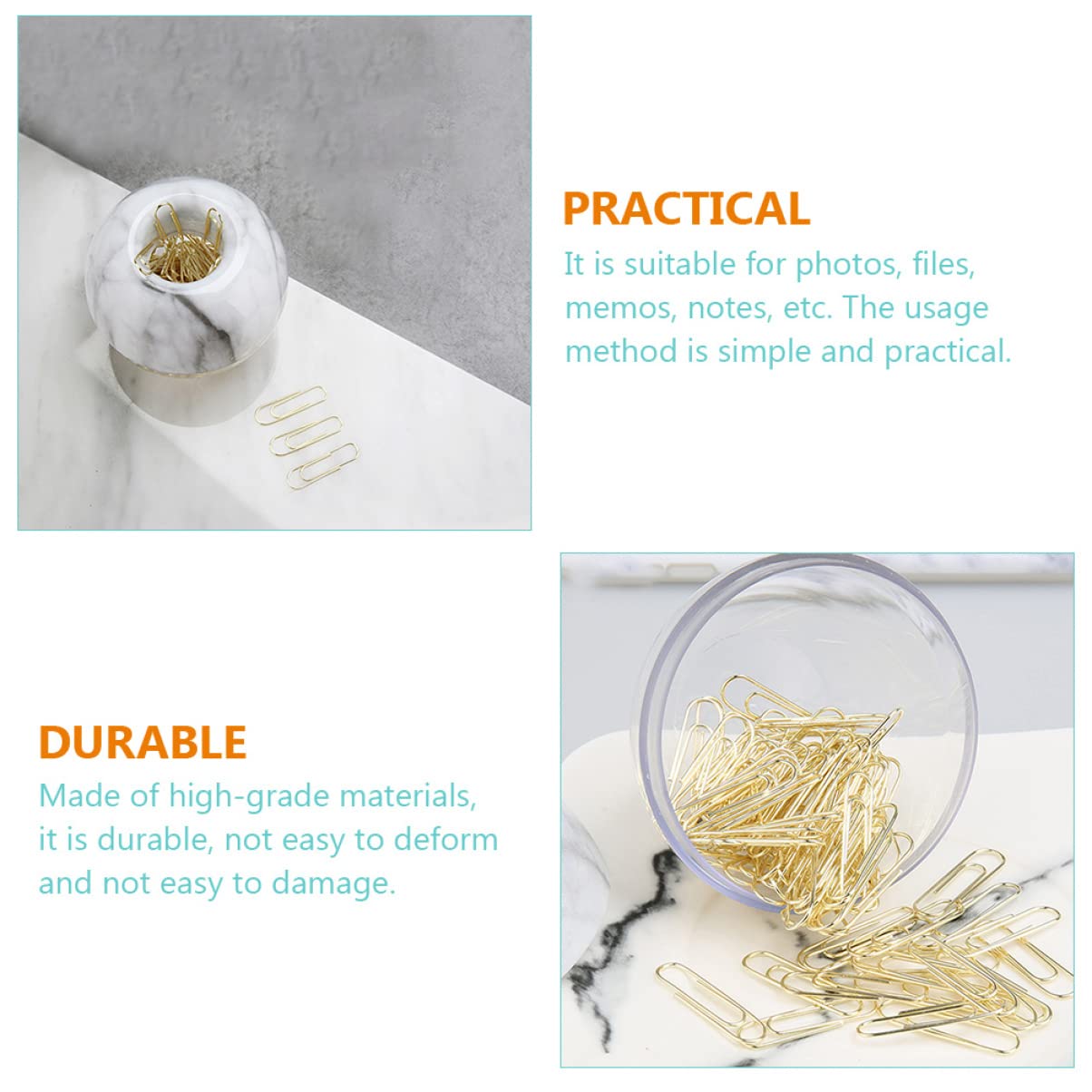 PRACTICAL
It is suitable for photos, files, memos, notes, etc. The usage method is simple and practical.

DURABLE
Made of high-grade materials, it is durable, not easy to deform and not easy to damage.