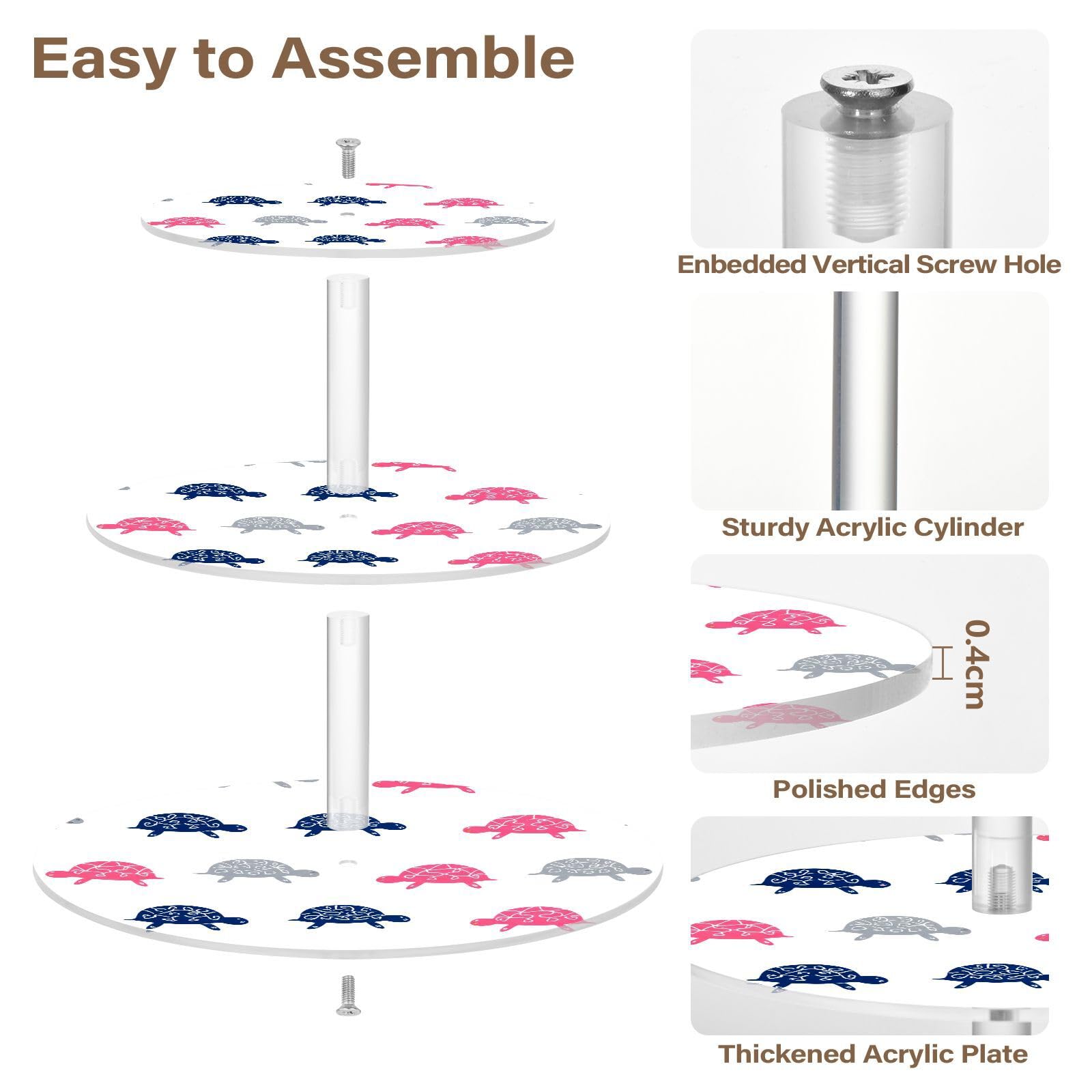 Easy to Assemble

Enbedded Vertical Screw Hole

Sturdy Acrylic Cylinder

0.4cm

Polished Edges

Thickened Acrylic Plate