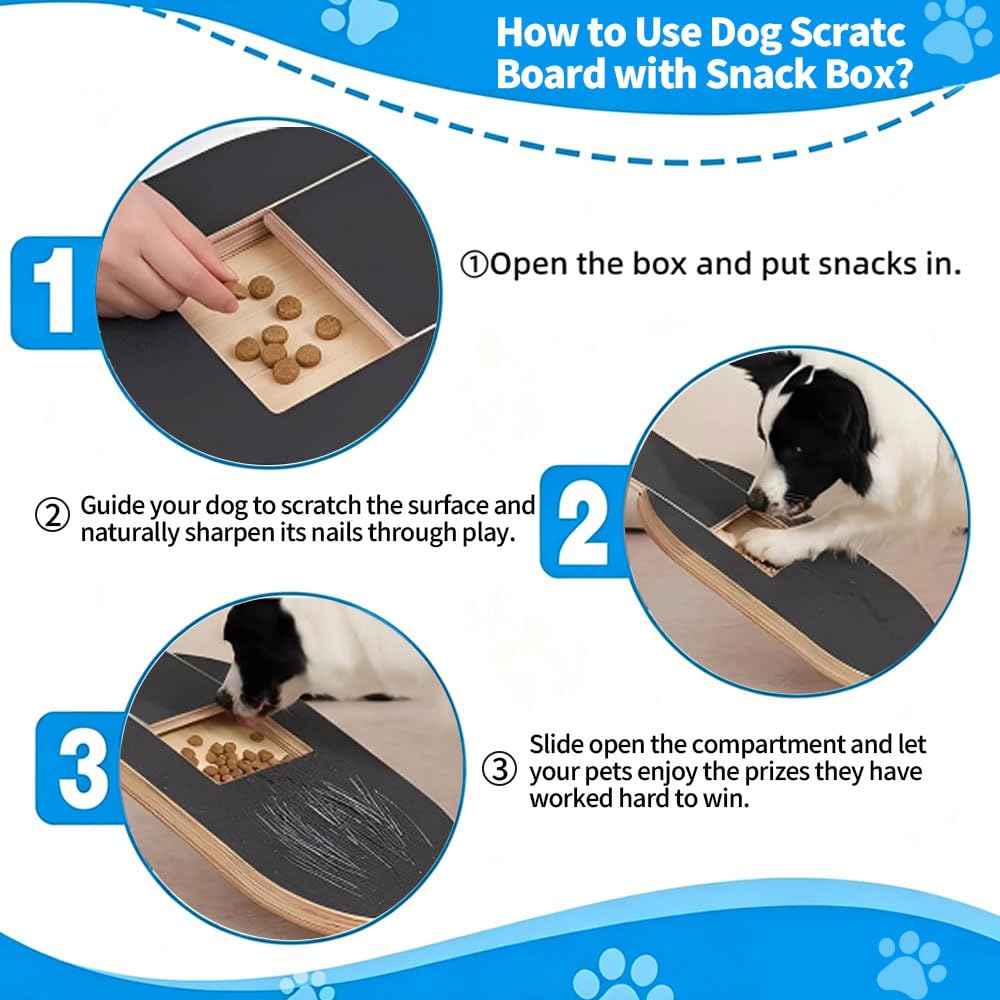 How to Use Dog Scratc Board with Snack Box?

1

①Open the box and put snacks in.

② Guide your dog to scratch the surface and naturally sharpen its nails through play.

2

3

③ Slide open the compartment and let your pets enjoy the prizes they have worked hard to win.