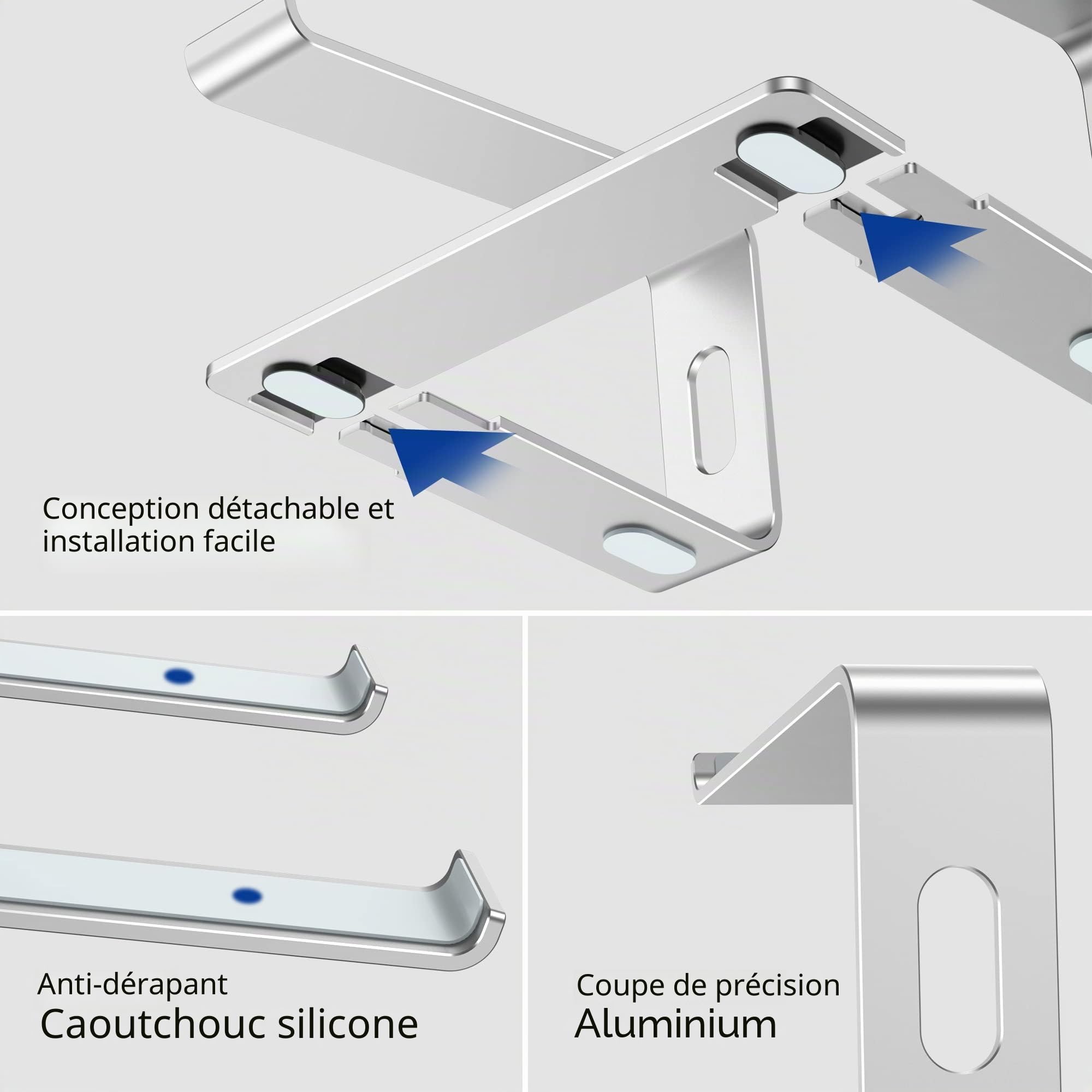 Conception détachable et installation facile

Anti-dérapant
Caoutchouc silicone

Coupe de précision
Aluminium