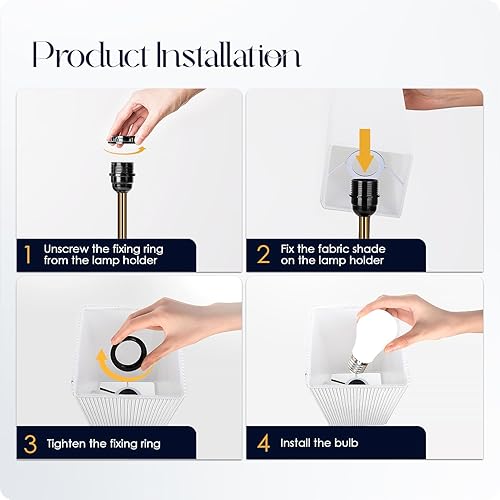 Product Installation

1 Unscrew the fixing ring from the lamp holder

2 Fix the fabric shade on the lamp holder

3 Tighten the fixing ring

4 Install the bulb