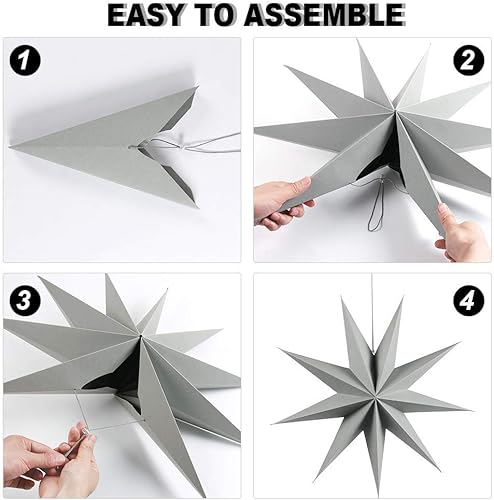 EASY TO ASSEMBLE

1

2

3

4