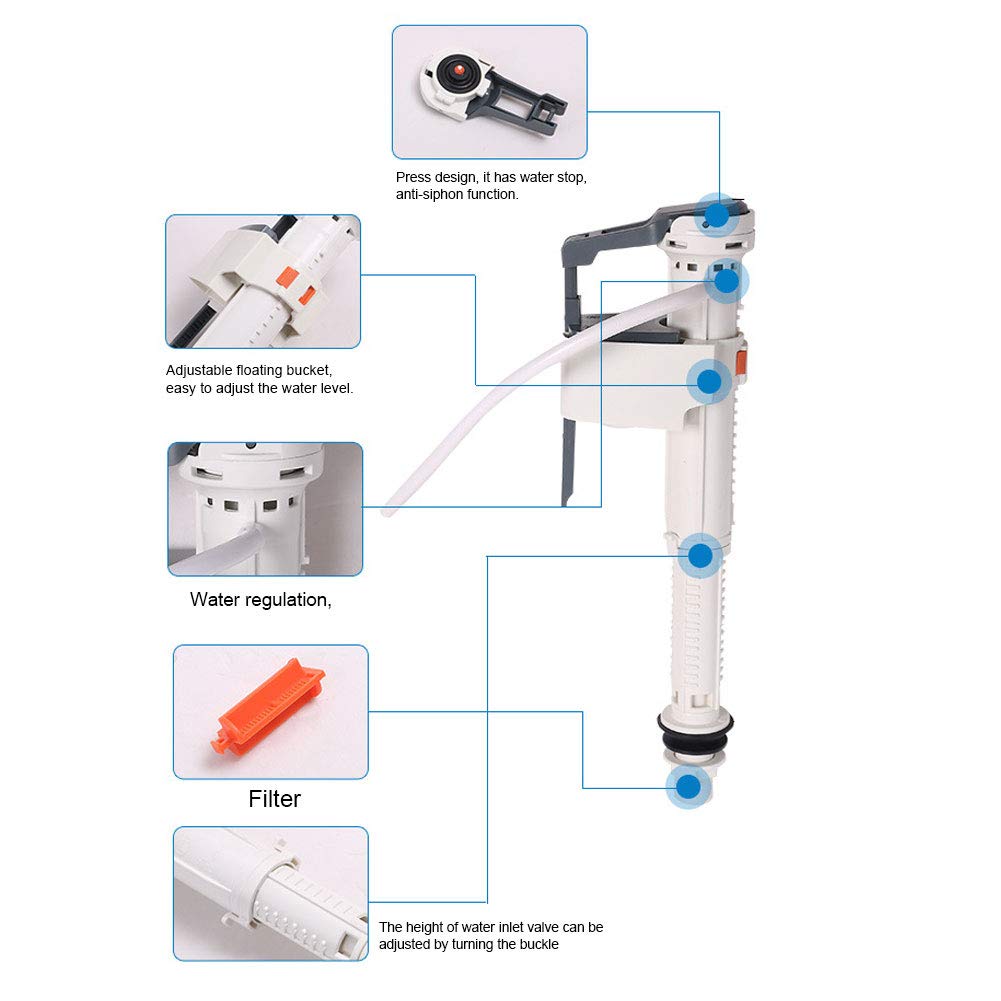 Press design, it has water stop, anti-siphon function.

Adjustable floating bucket, easy to adjust the water level.

Water regulation,

Filter

The height of water inlet valve can be adjusted by turning the buckle