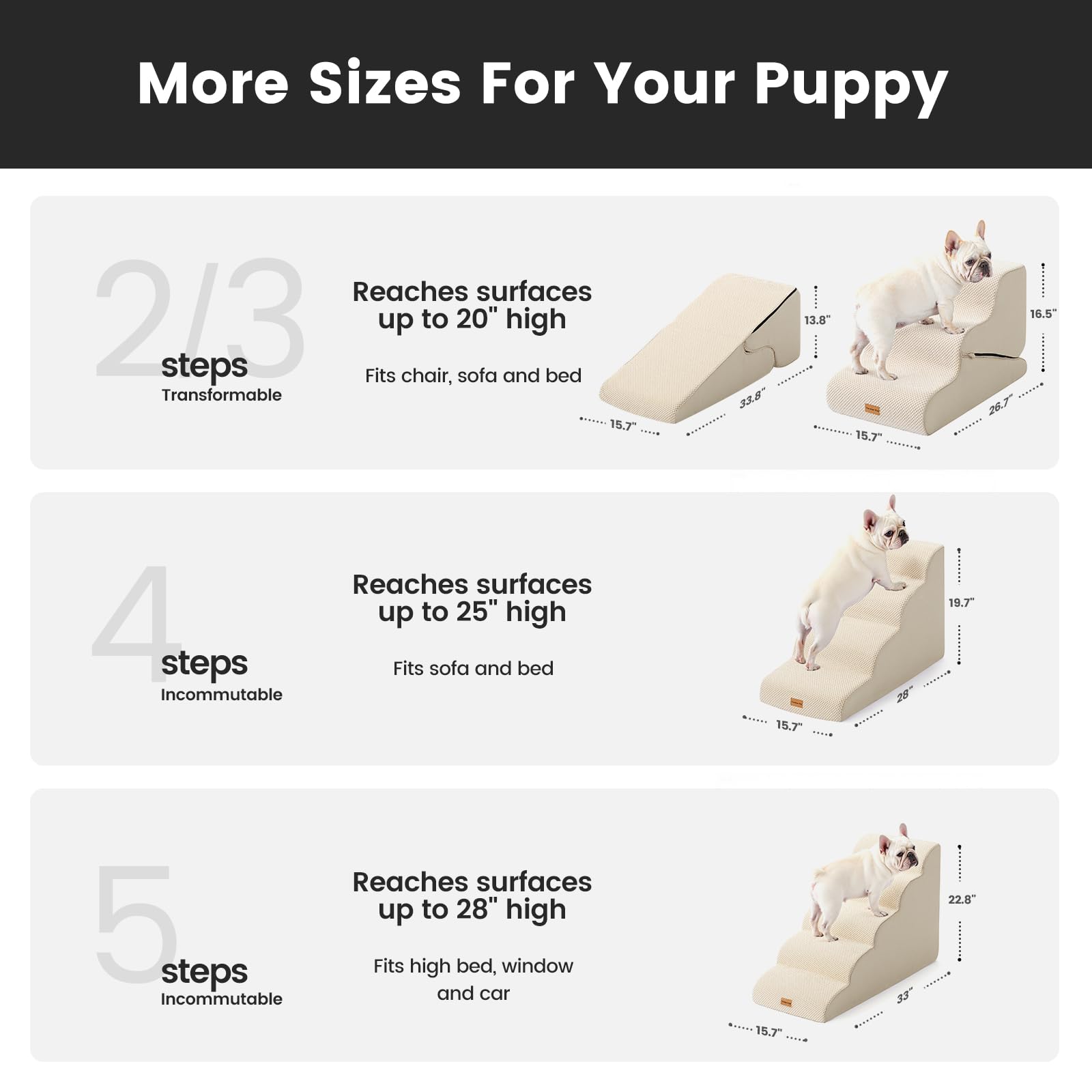 More Sizes For Your Puppy

2/3 steps
Transformable

Reaches surfaces up to 20" high

Fits chair, sofa and bed

13.8"
33.8"
15.7"
16.5"
26.7"
15.7"

4 steps
Incommutable

Reaches surfaces up to 25" high

Fits sofa and bed

19.7"
28"
15.7"

5 steps
Incommutable

Reaches surfaces up to 28" high

Fits high bed, window and car

22.8"
33"
15.7"